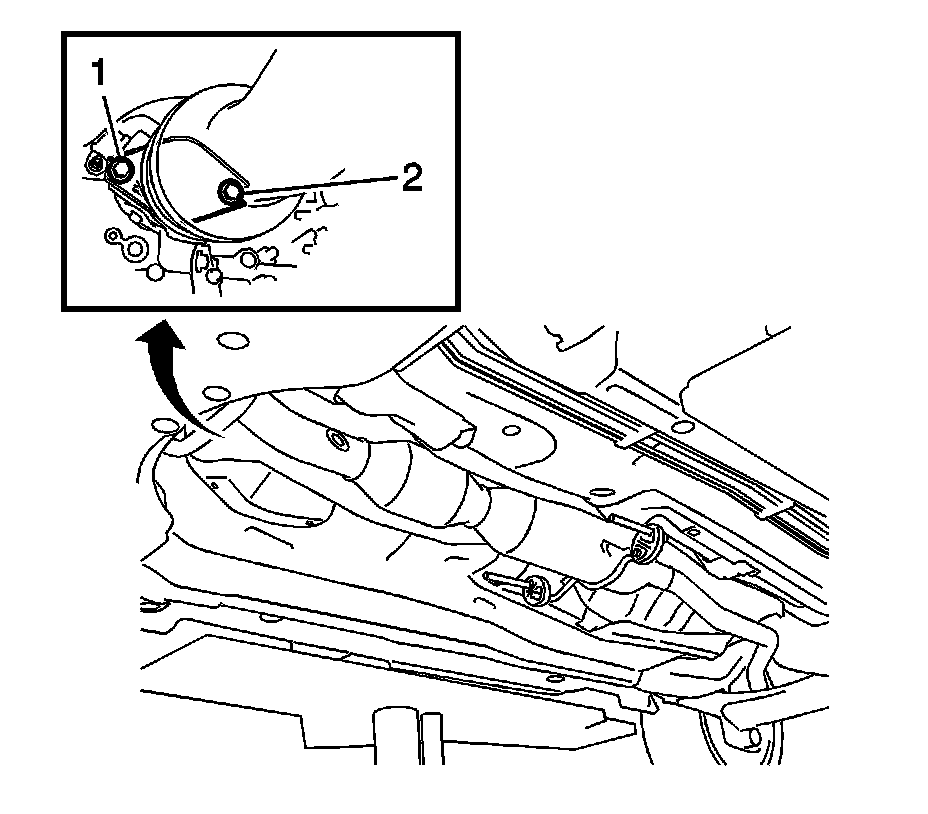 1
2