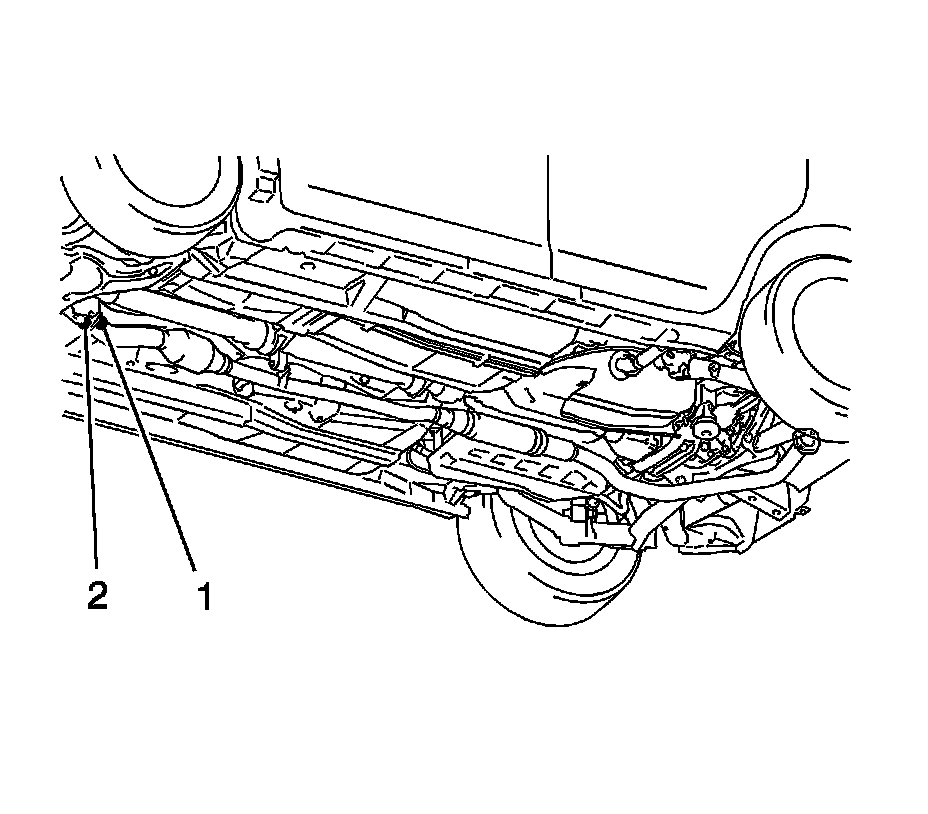 2
1