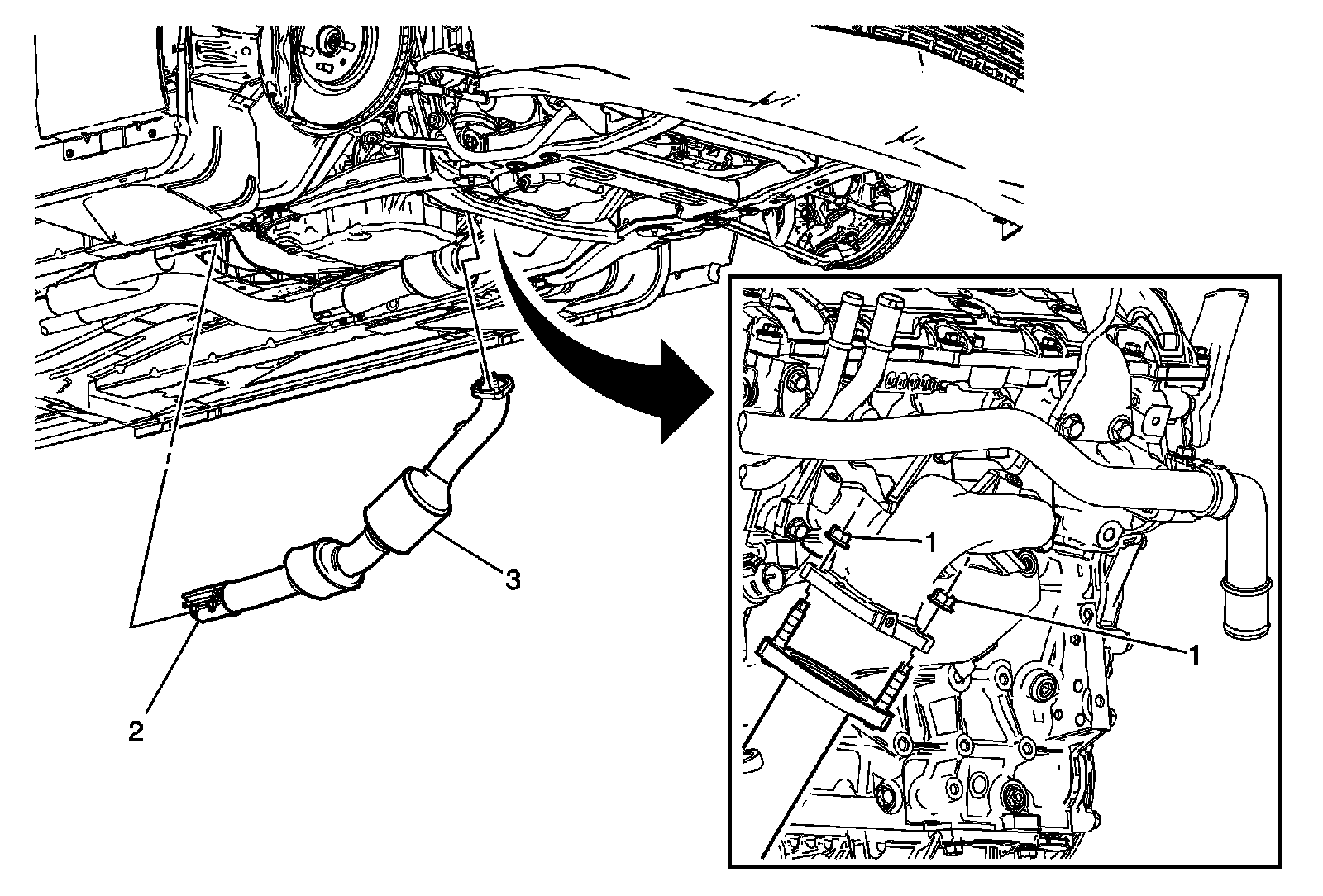 3
2
1
1