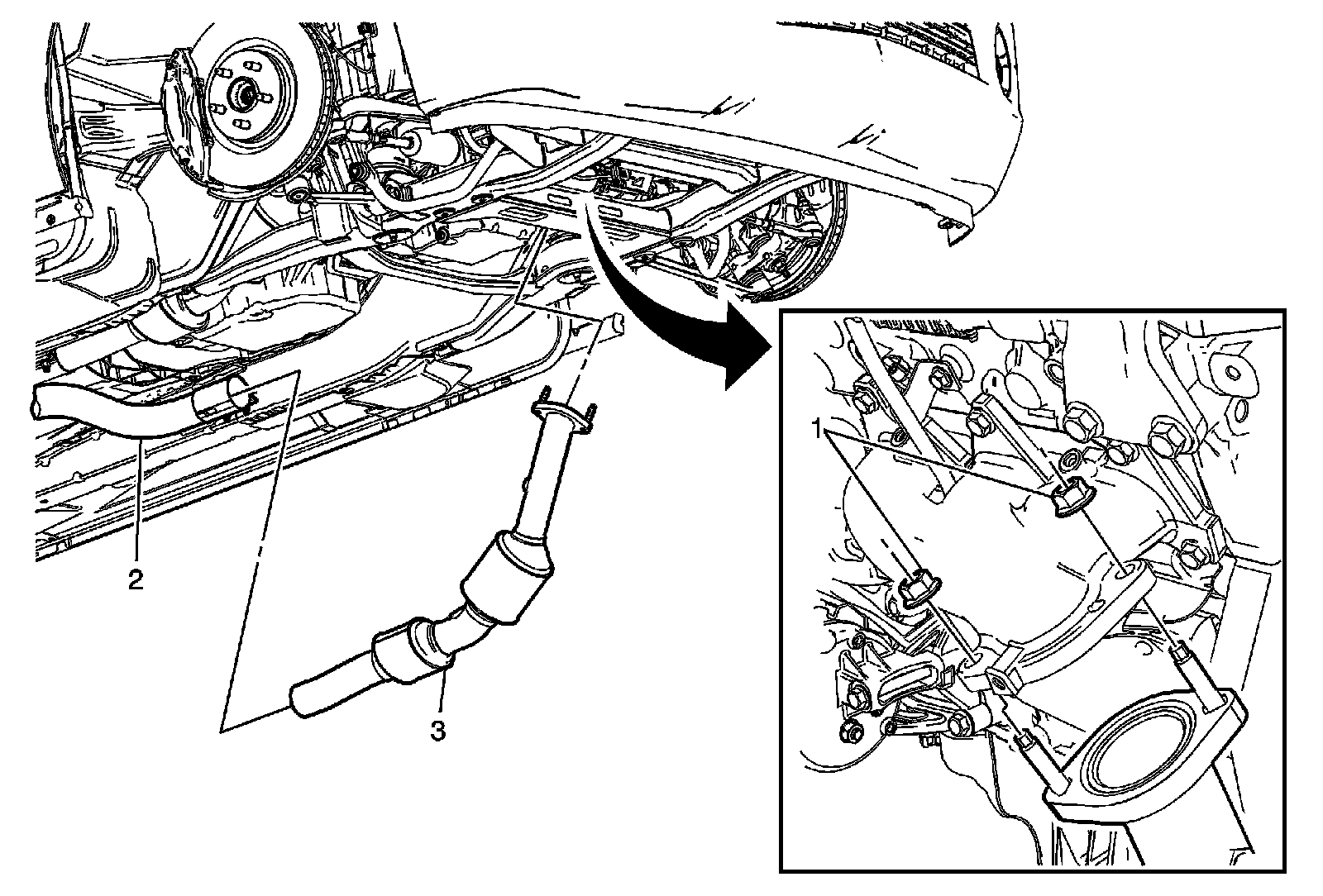 2

3

1