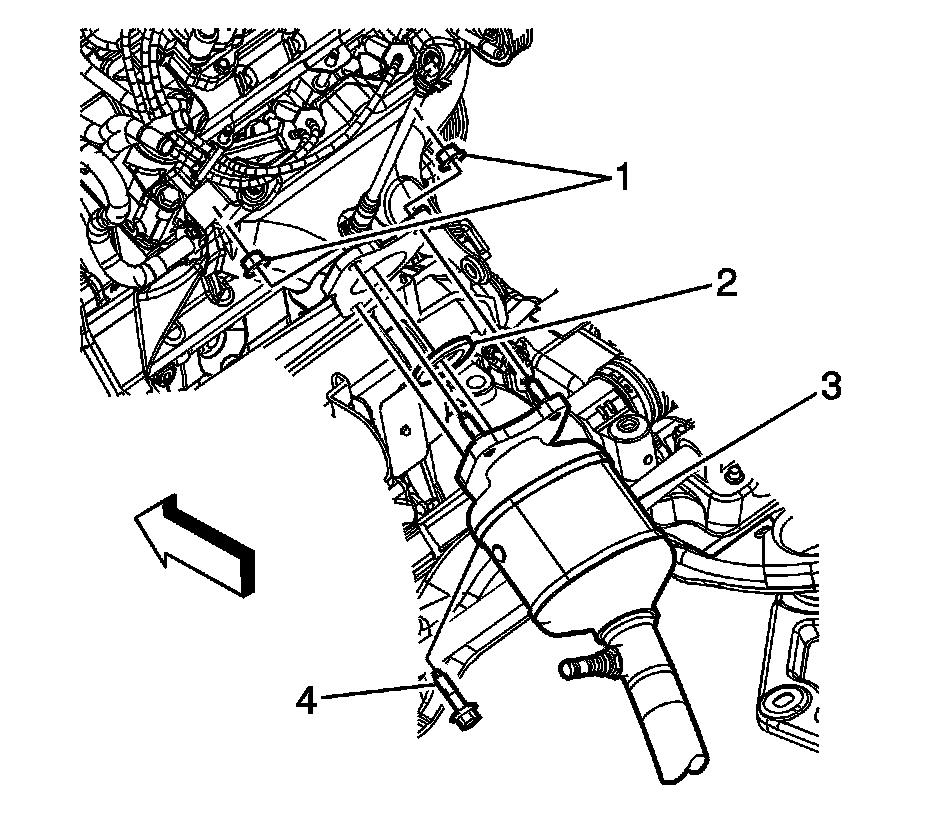 1
2
3
4