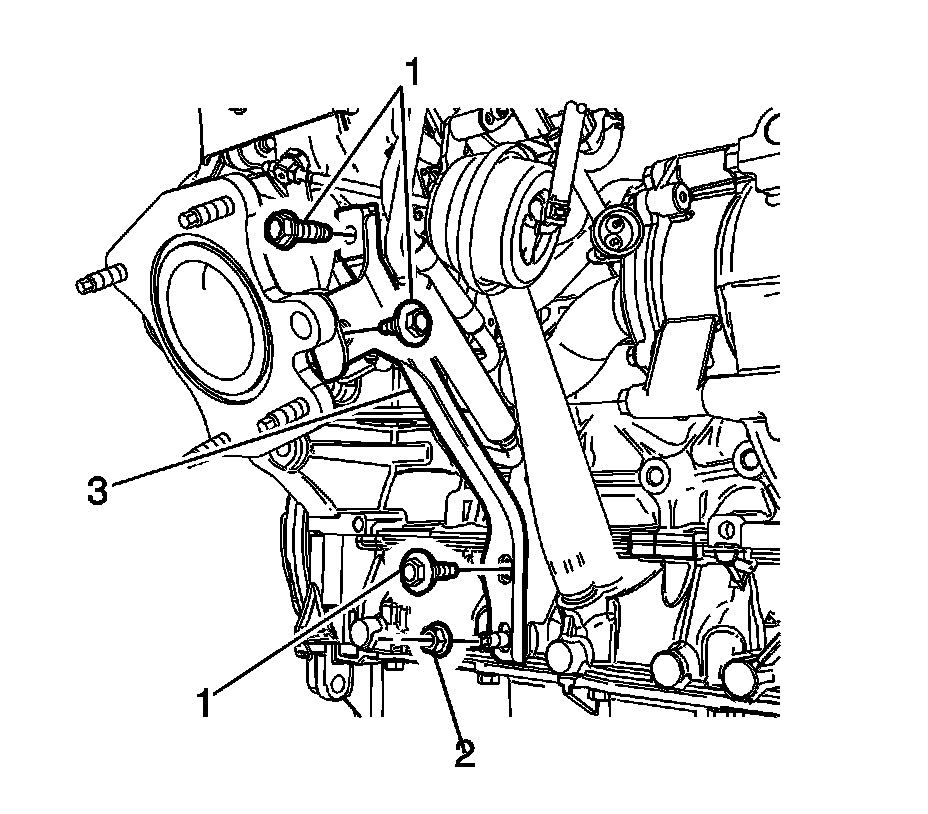 1
3
1
2