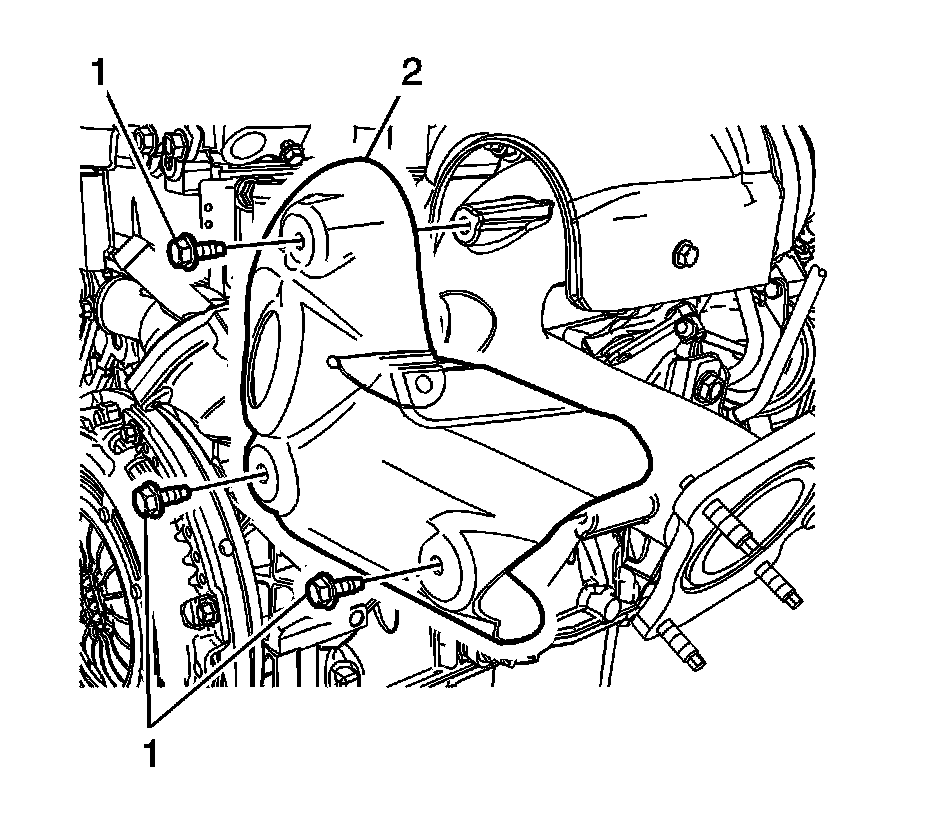 1
2
1