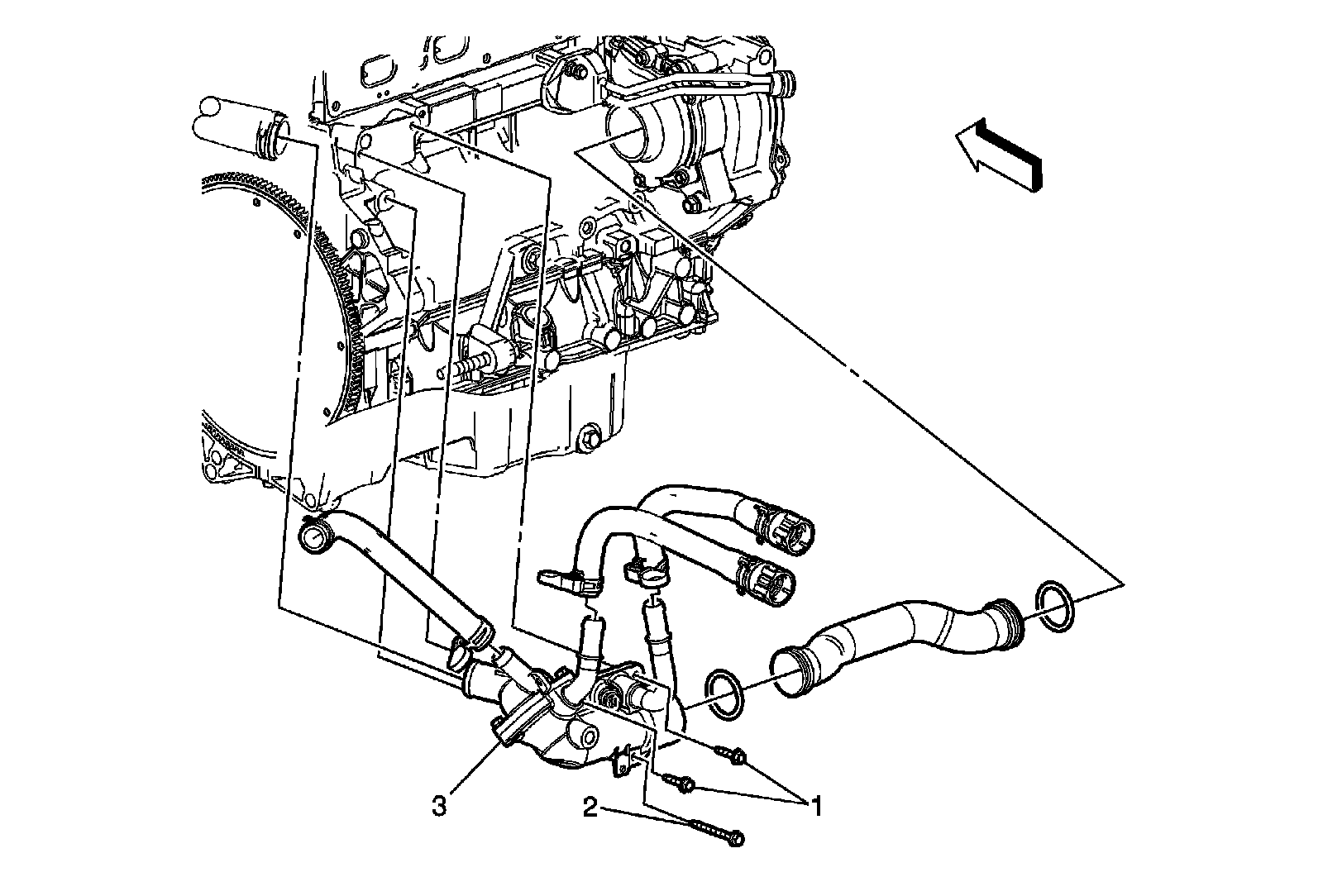 3
2
1