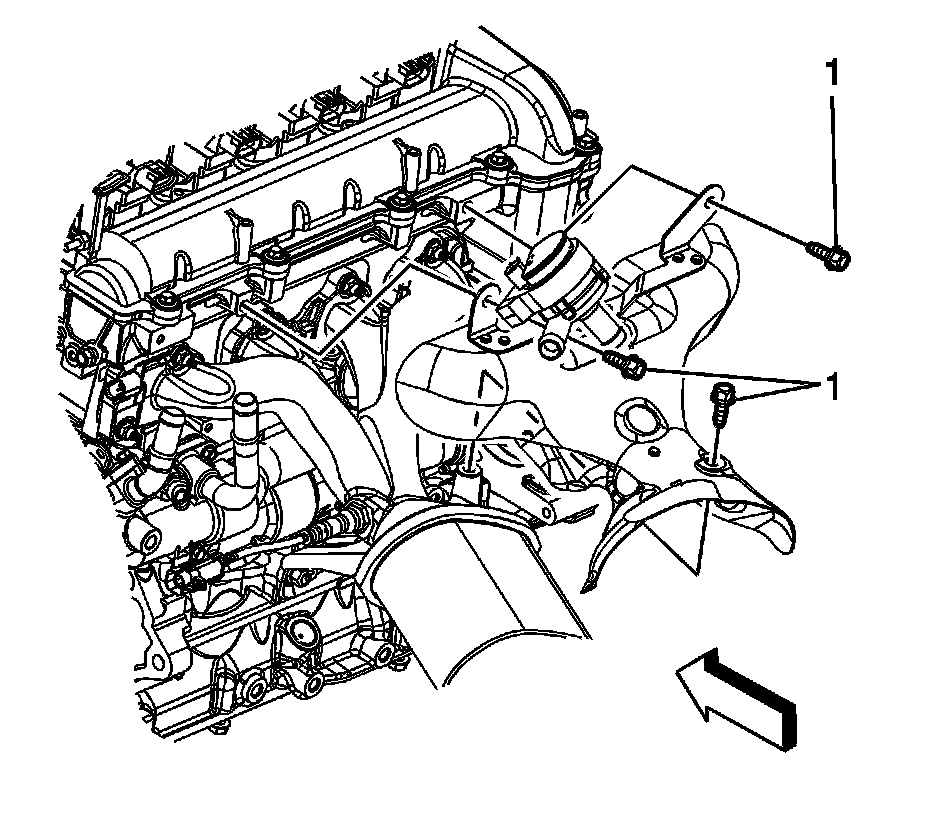 1

1