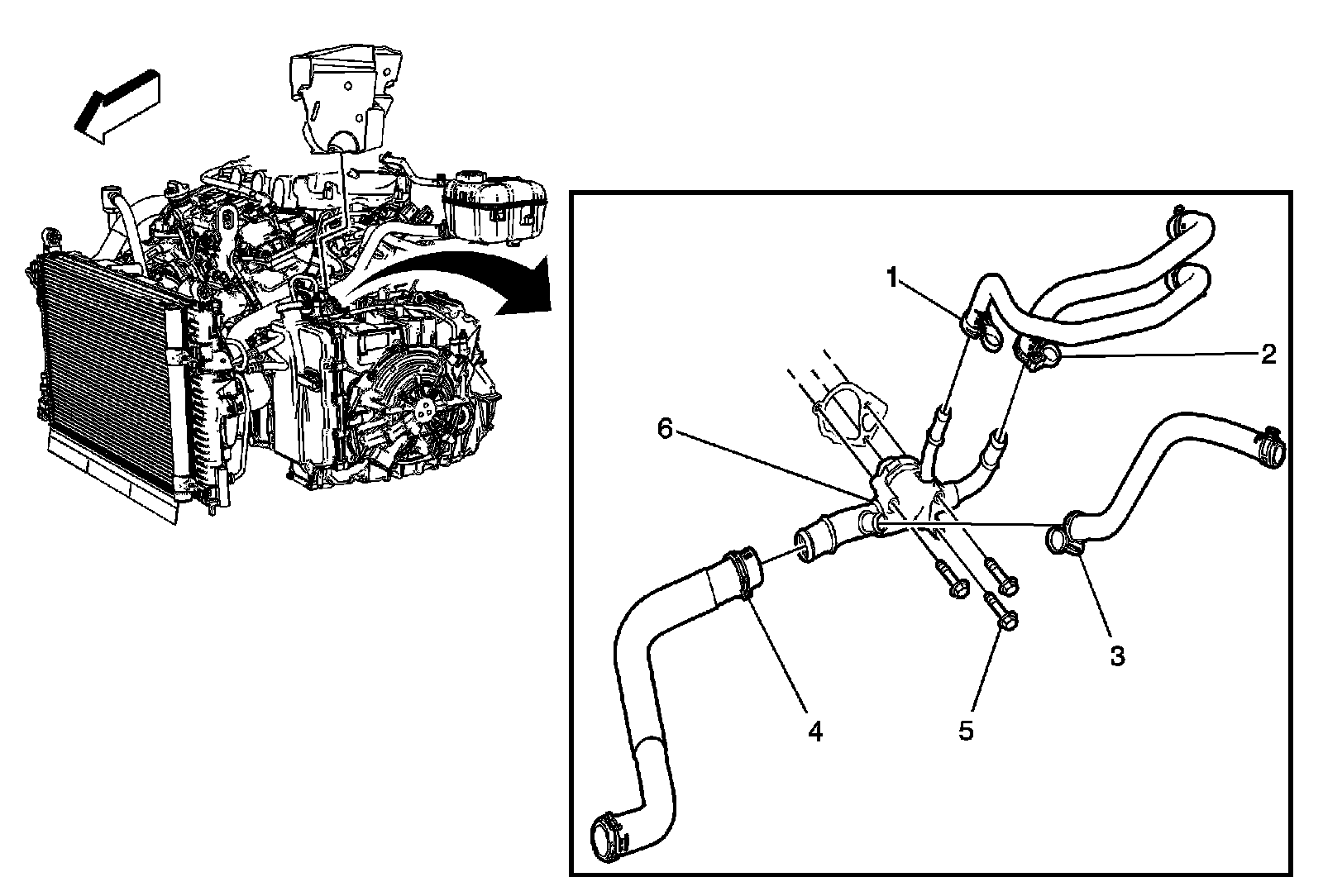 1
2
6
3
4
5