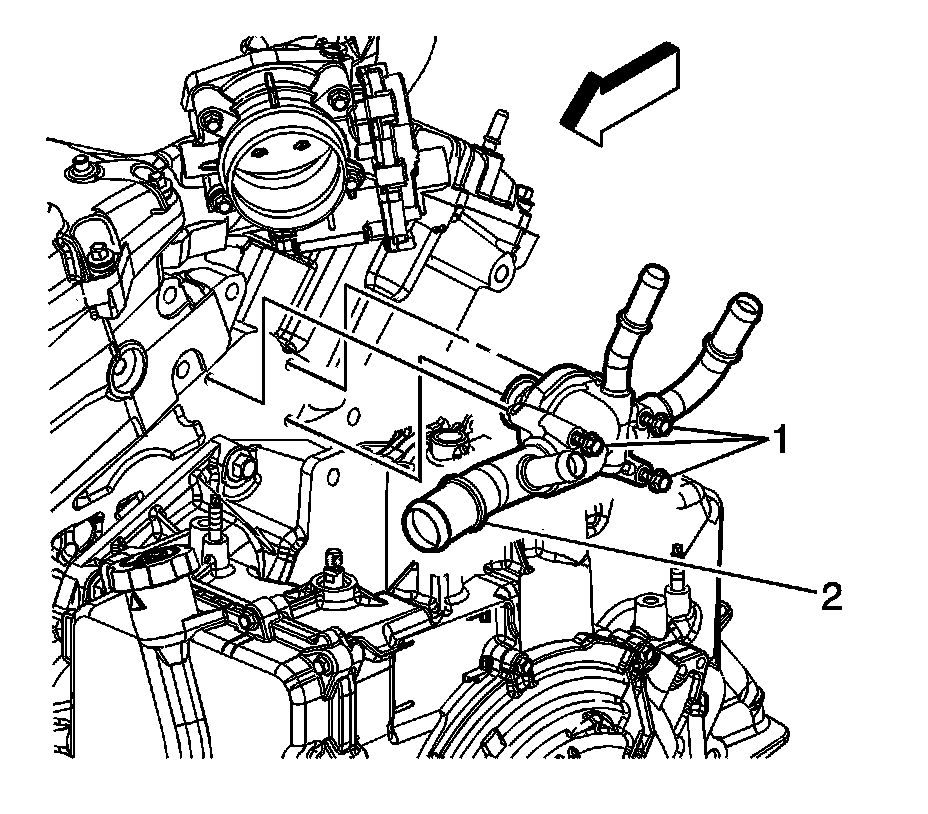 1
2