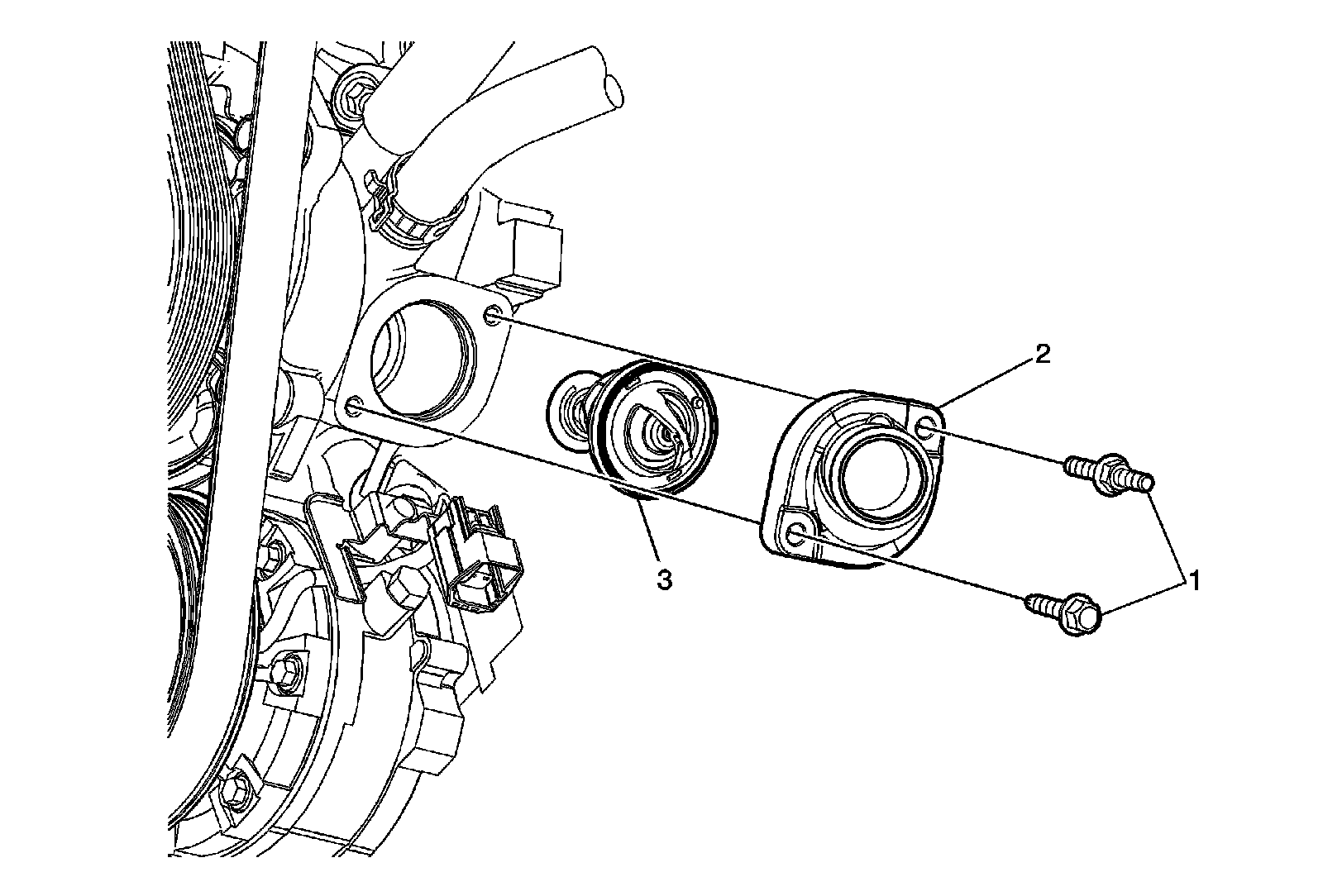 2
3
1