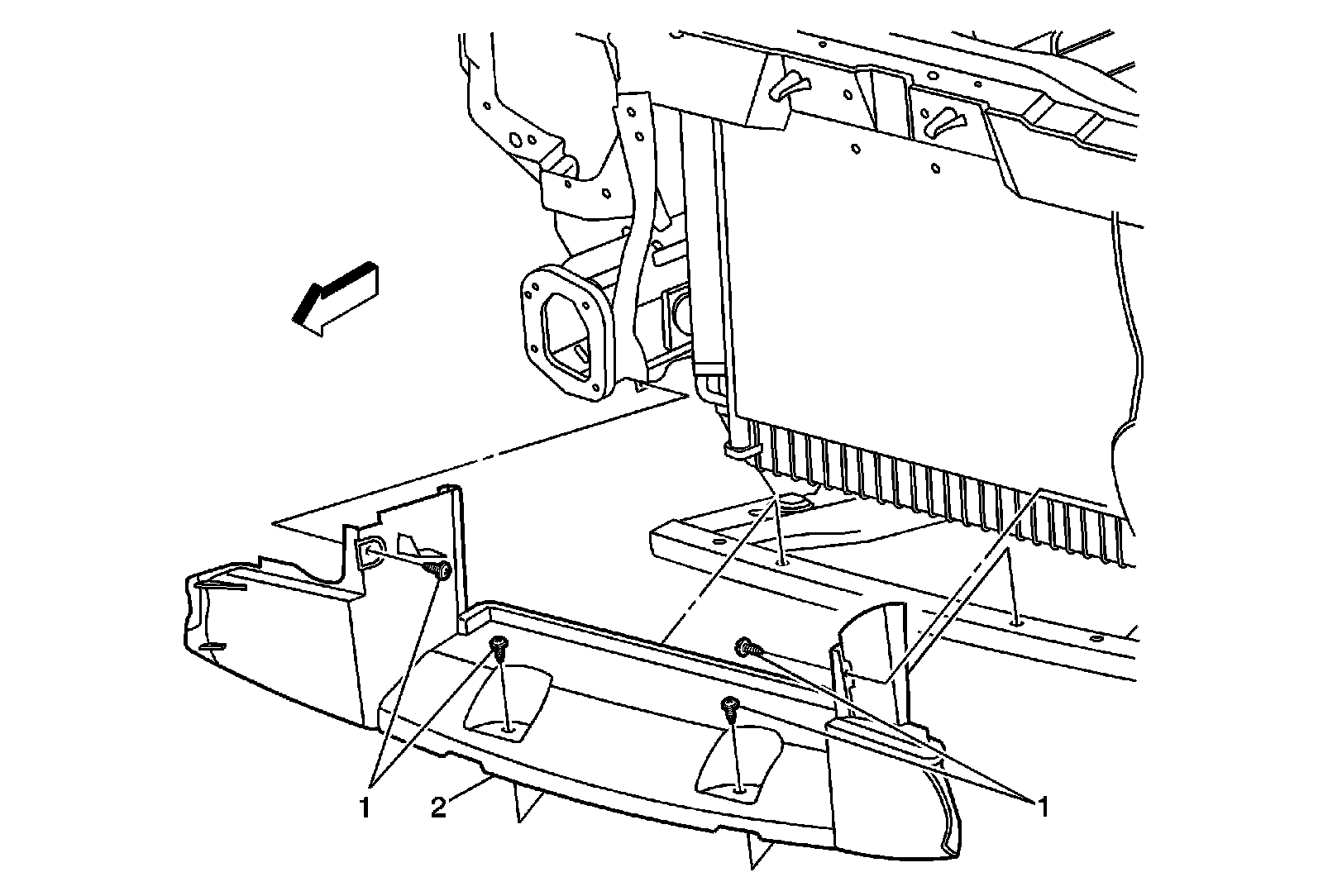 1
2
1