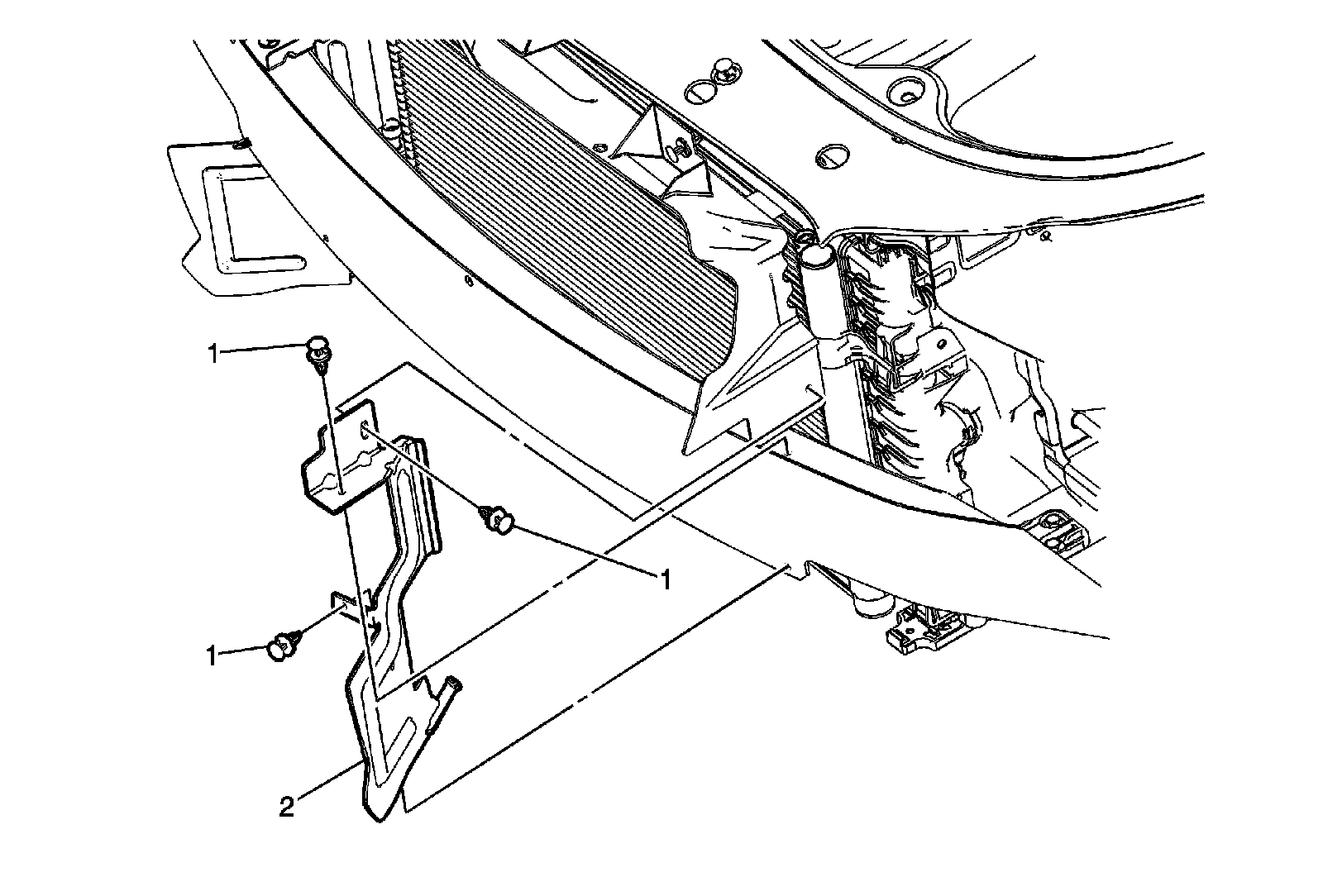 1
1
1
2