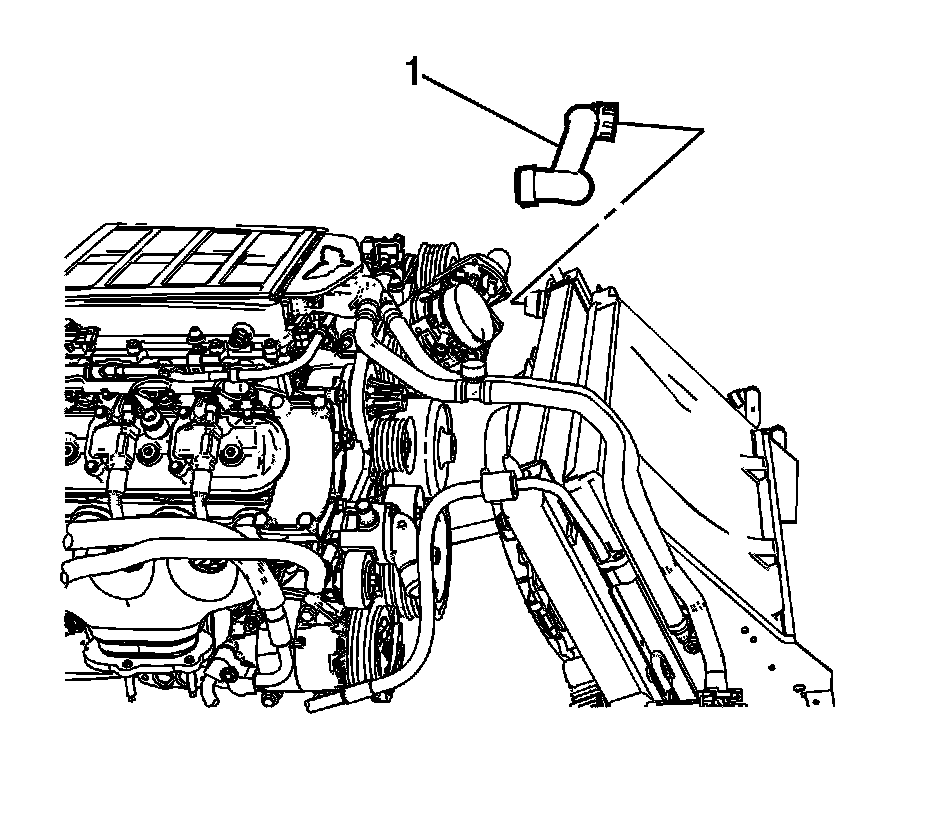 1