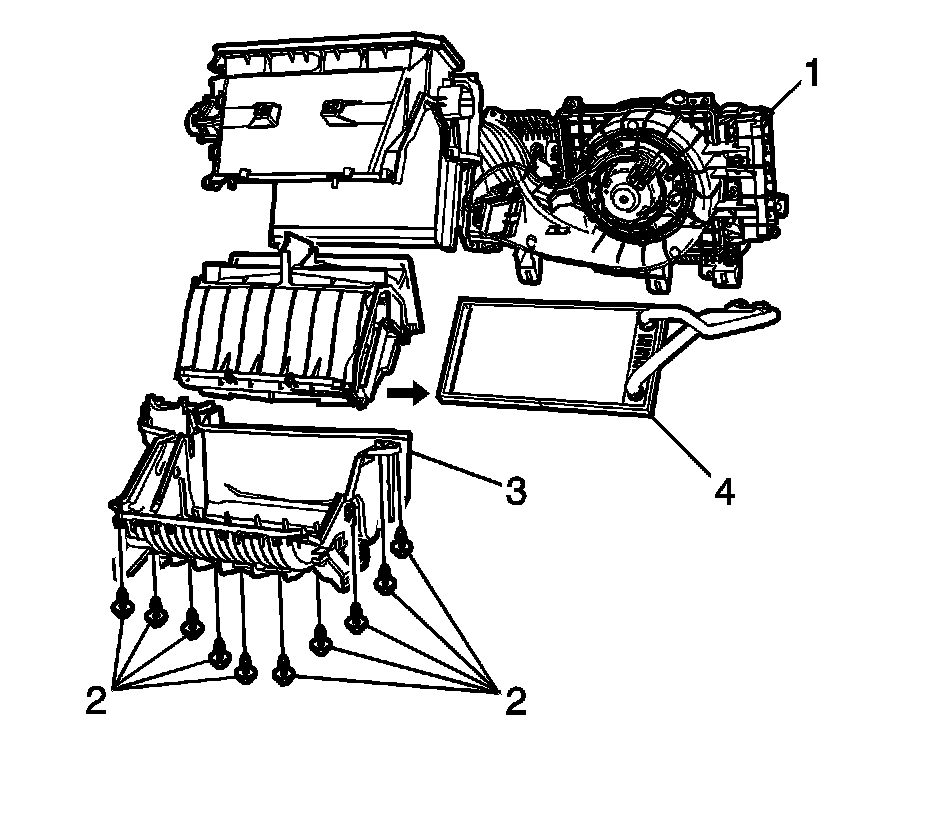 1
3
4
2
2