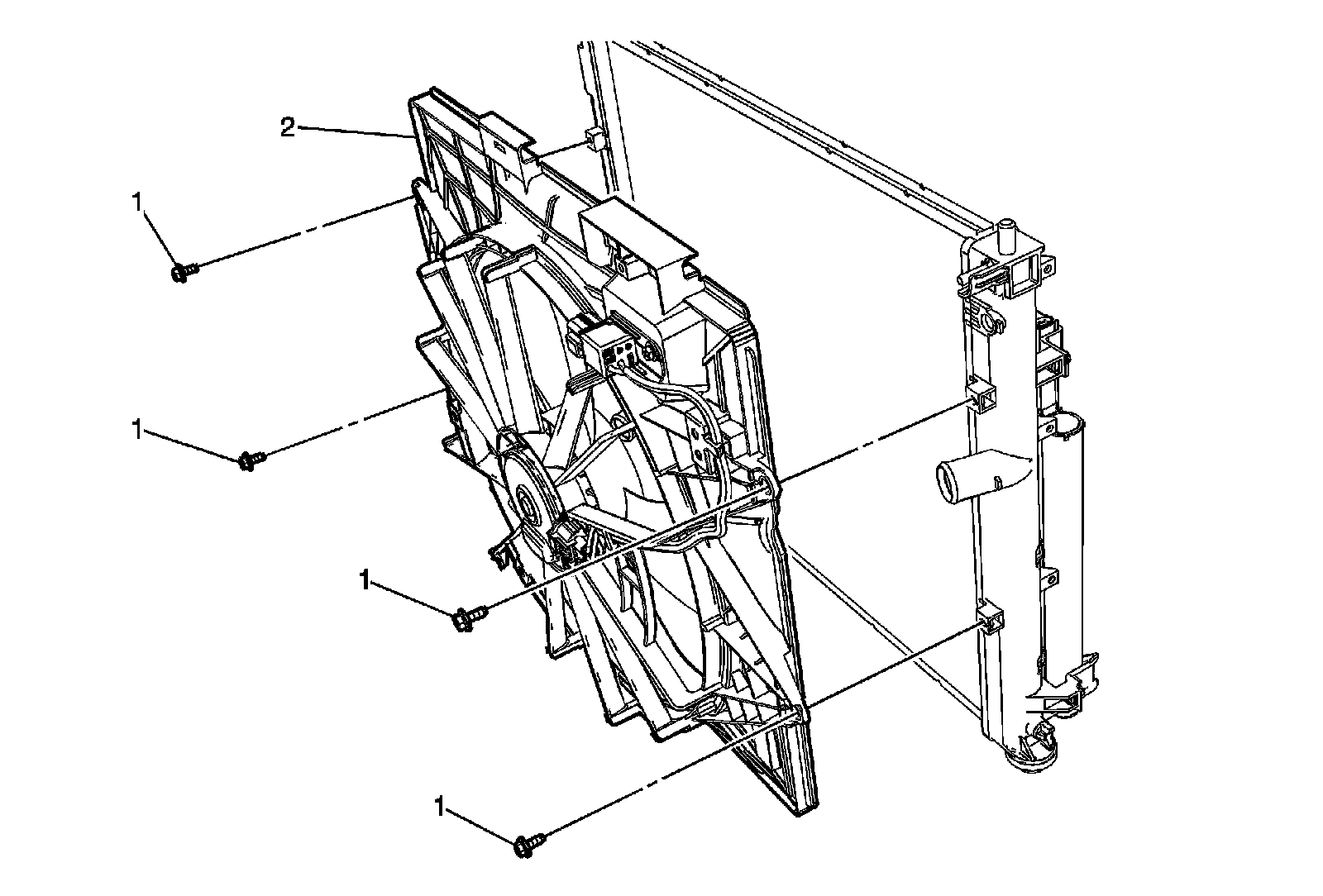 2

1

1

1

1