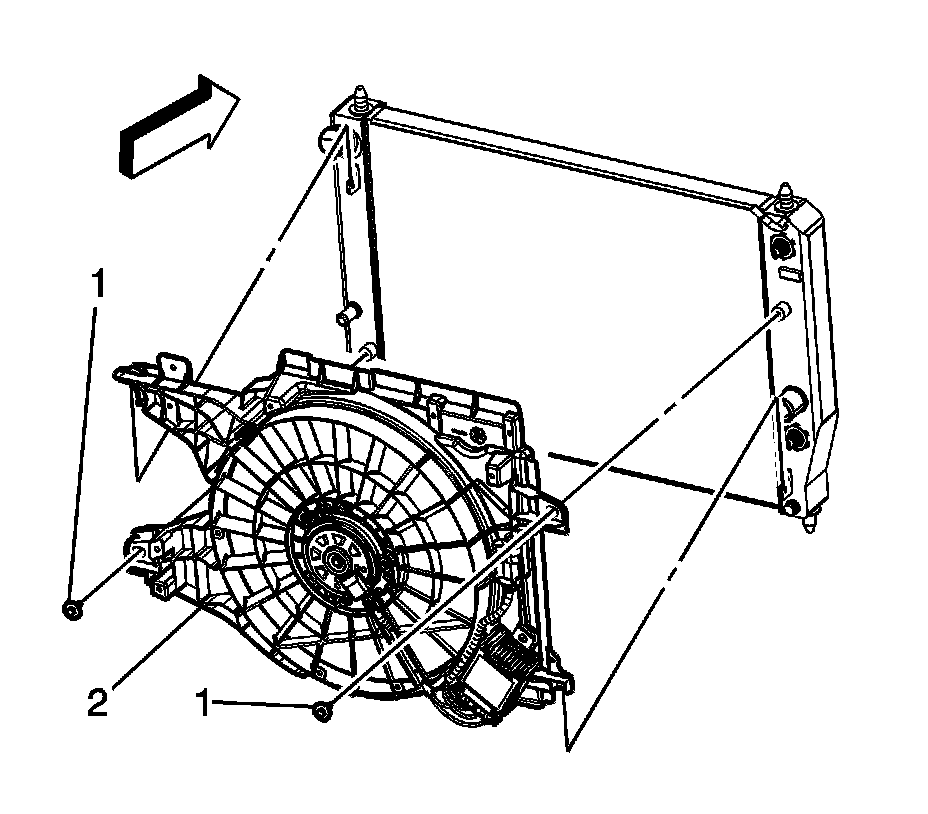 1
2
1