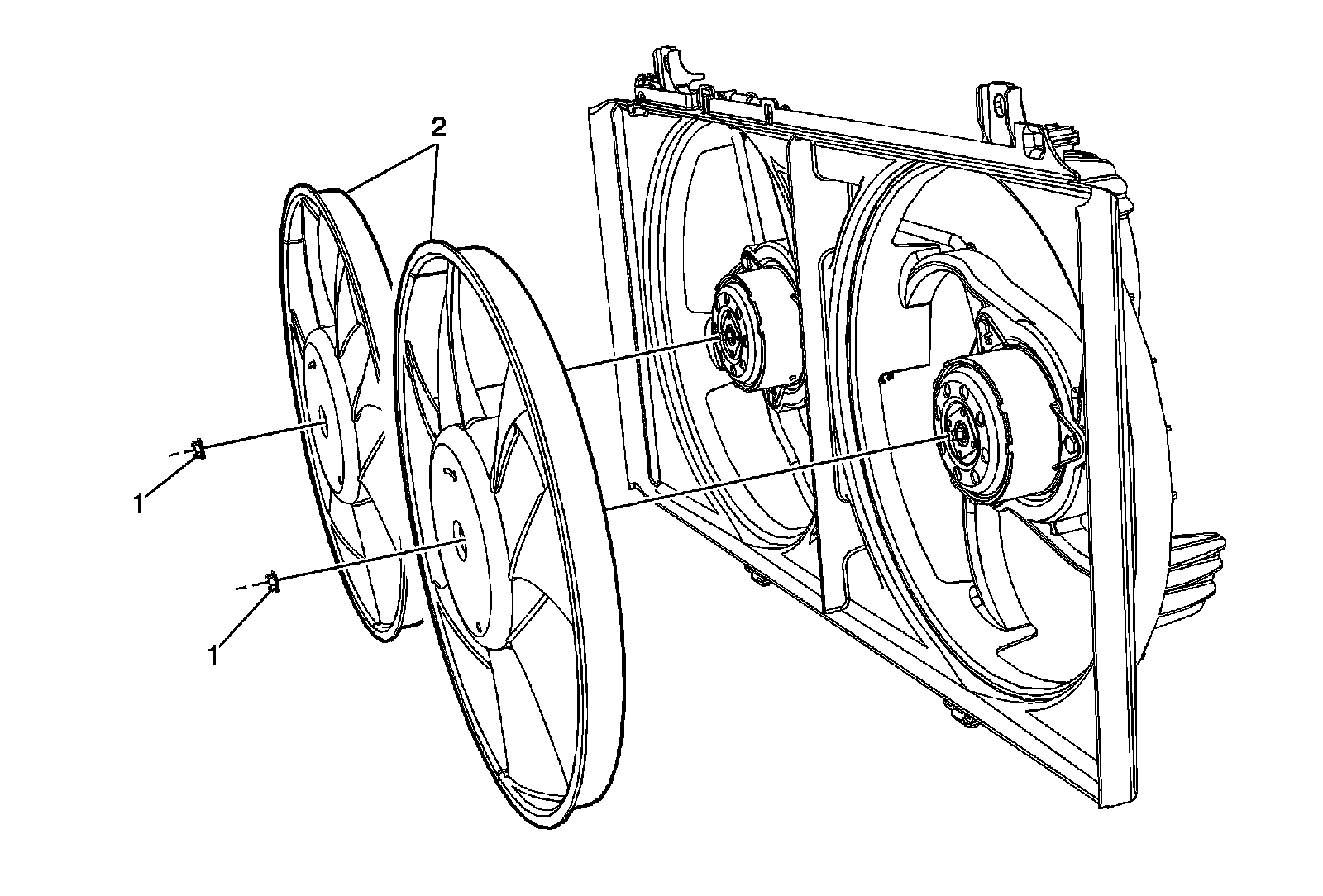 2

1

1