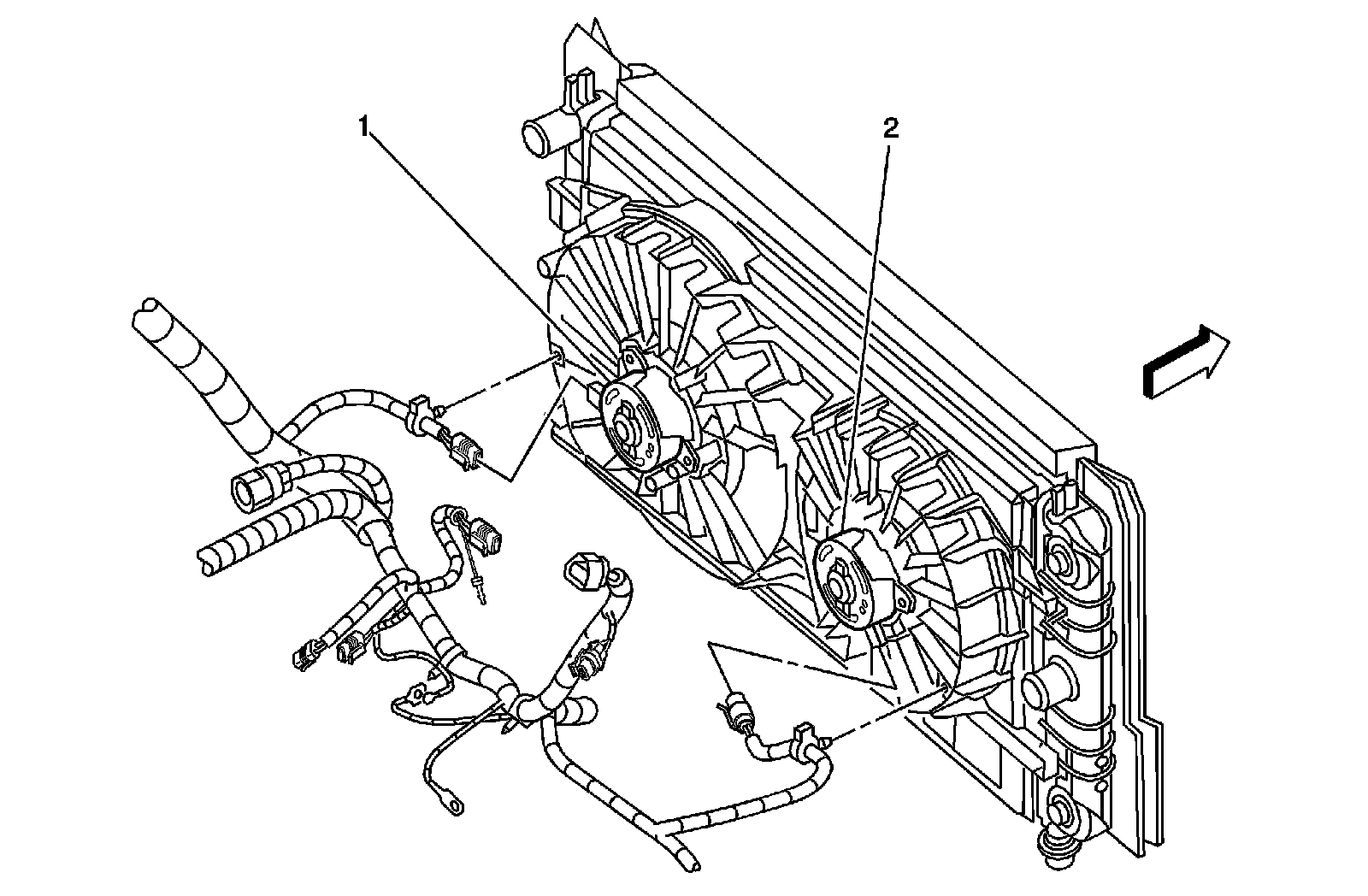 1

2