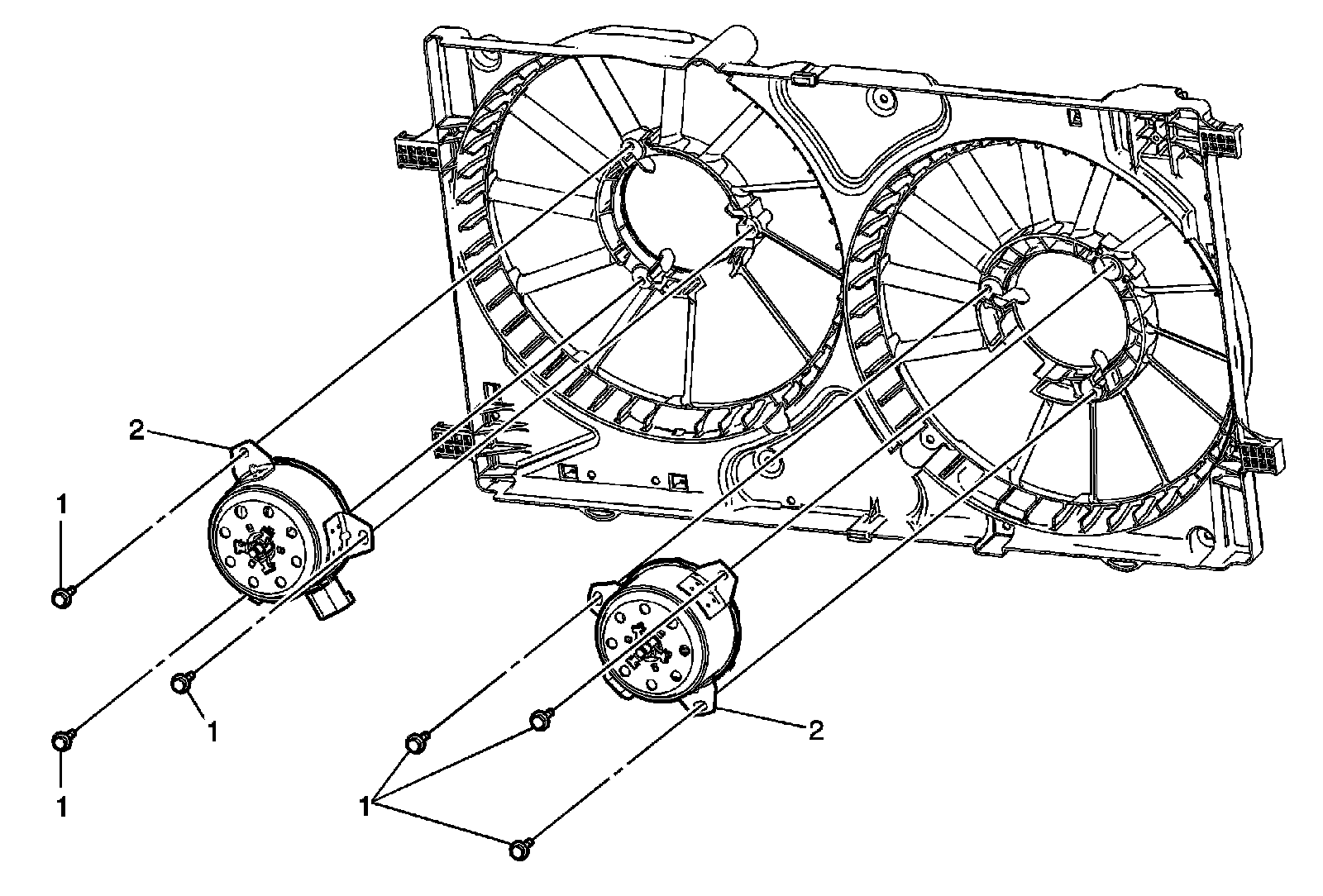 2
1
1
1
2
1