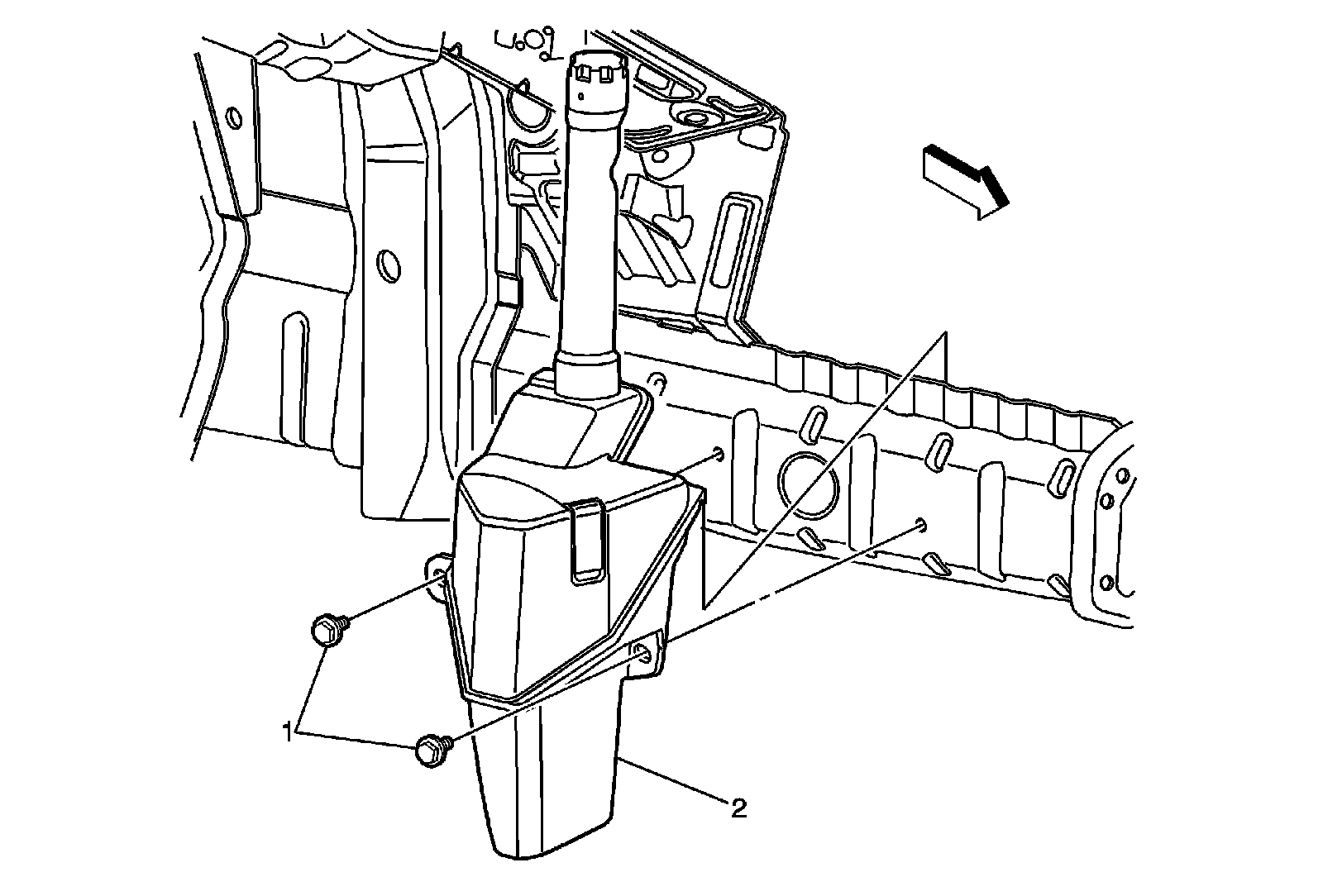 1

2