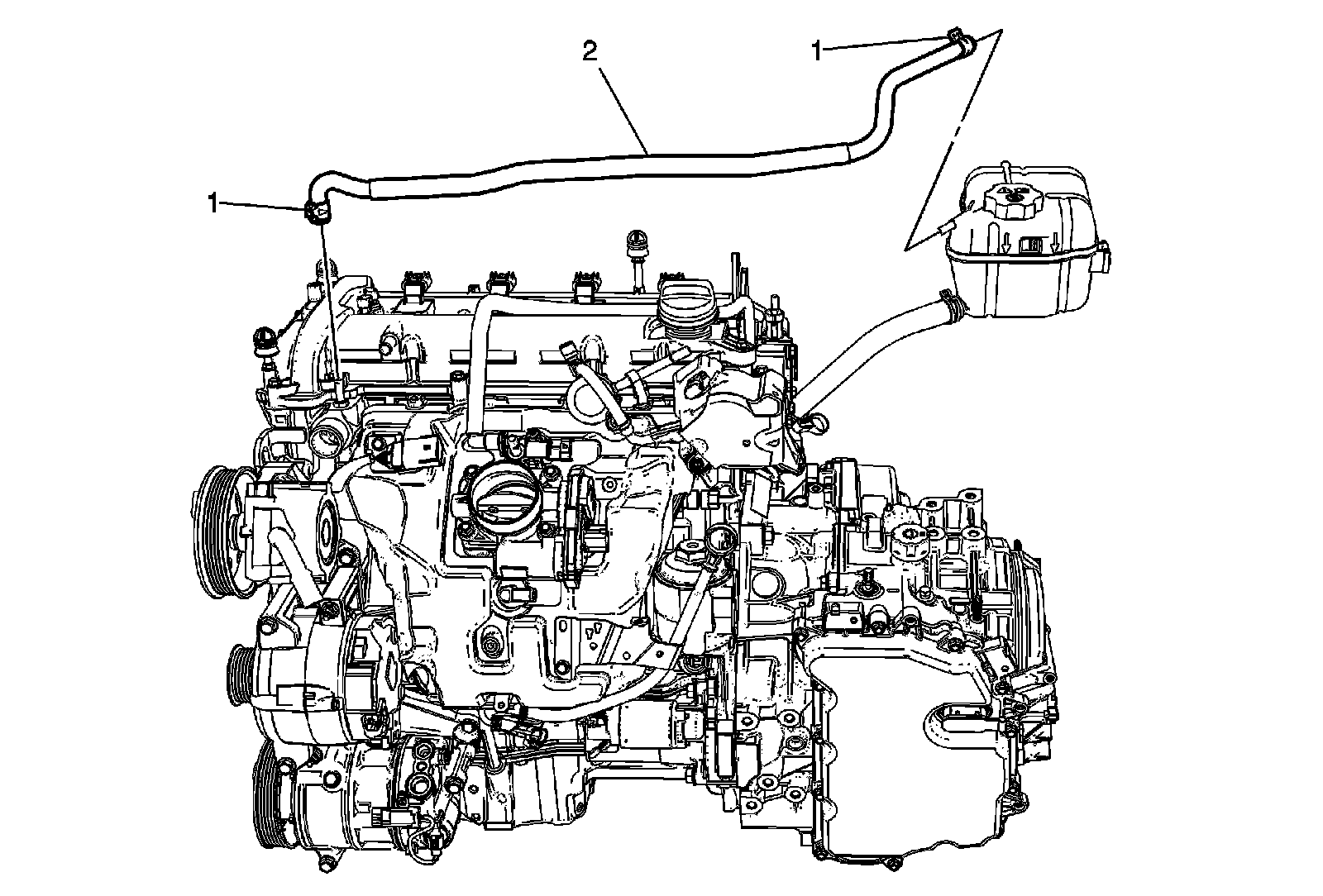 2
1
1