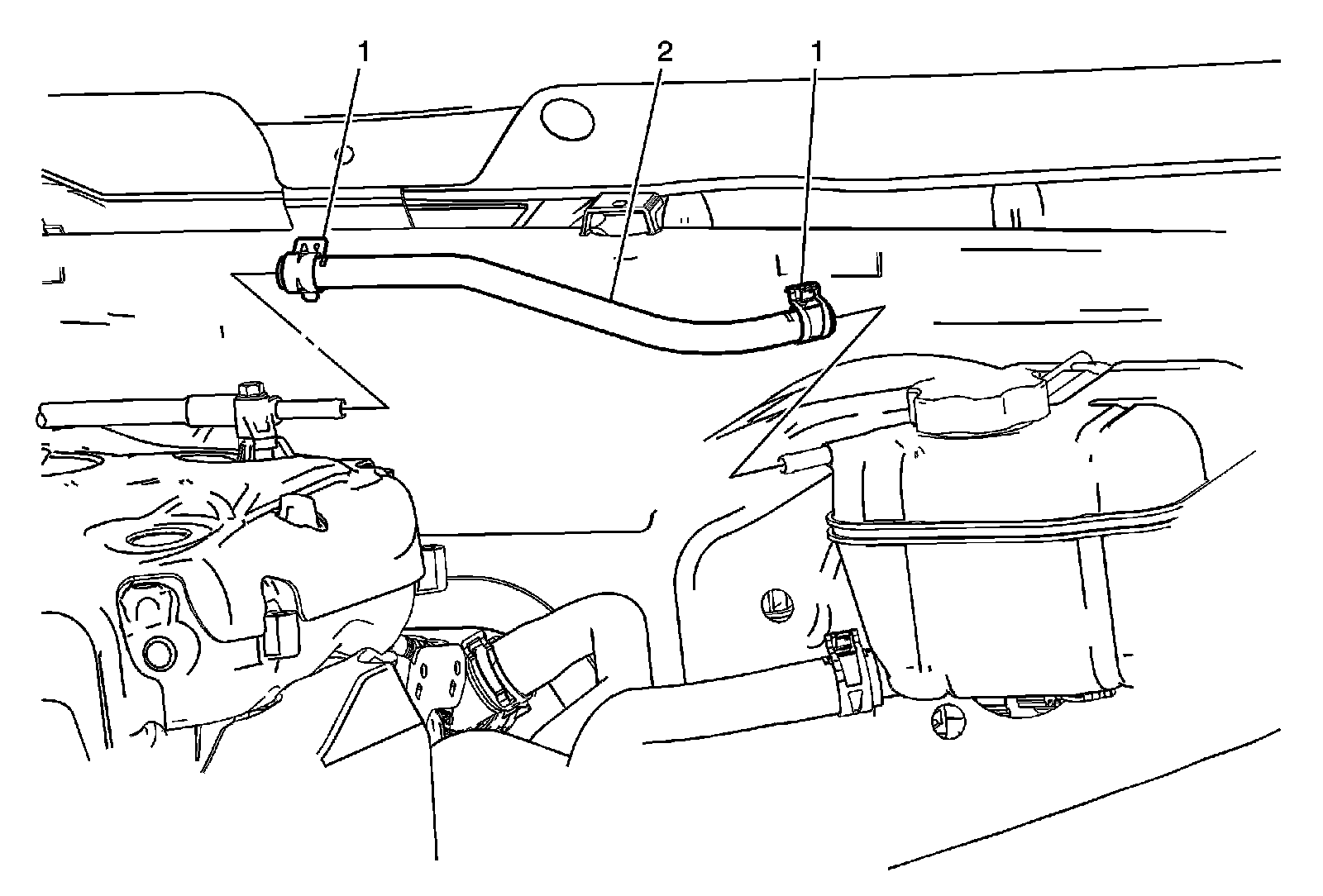 1
2
1