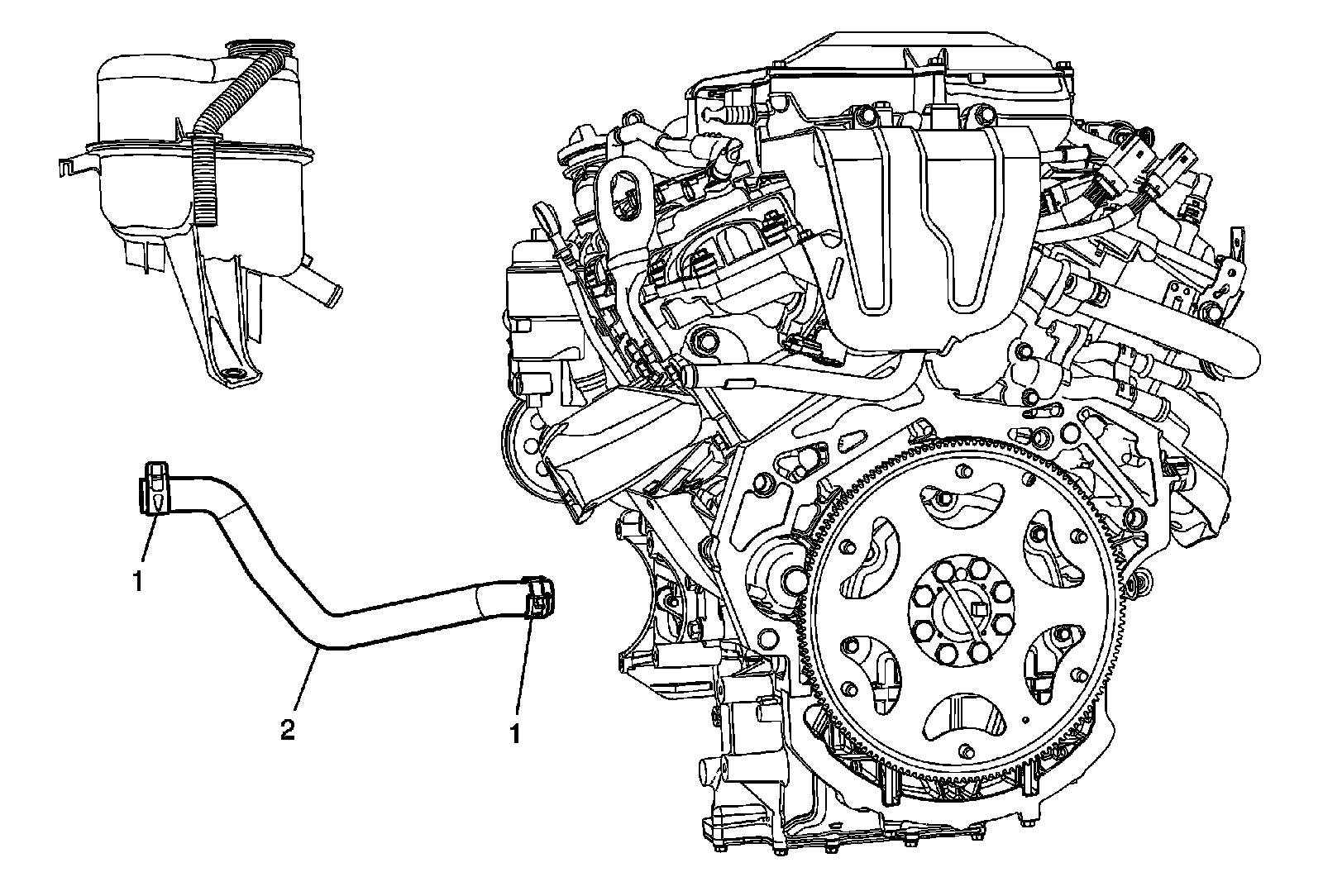 1

2

1