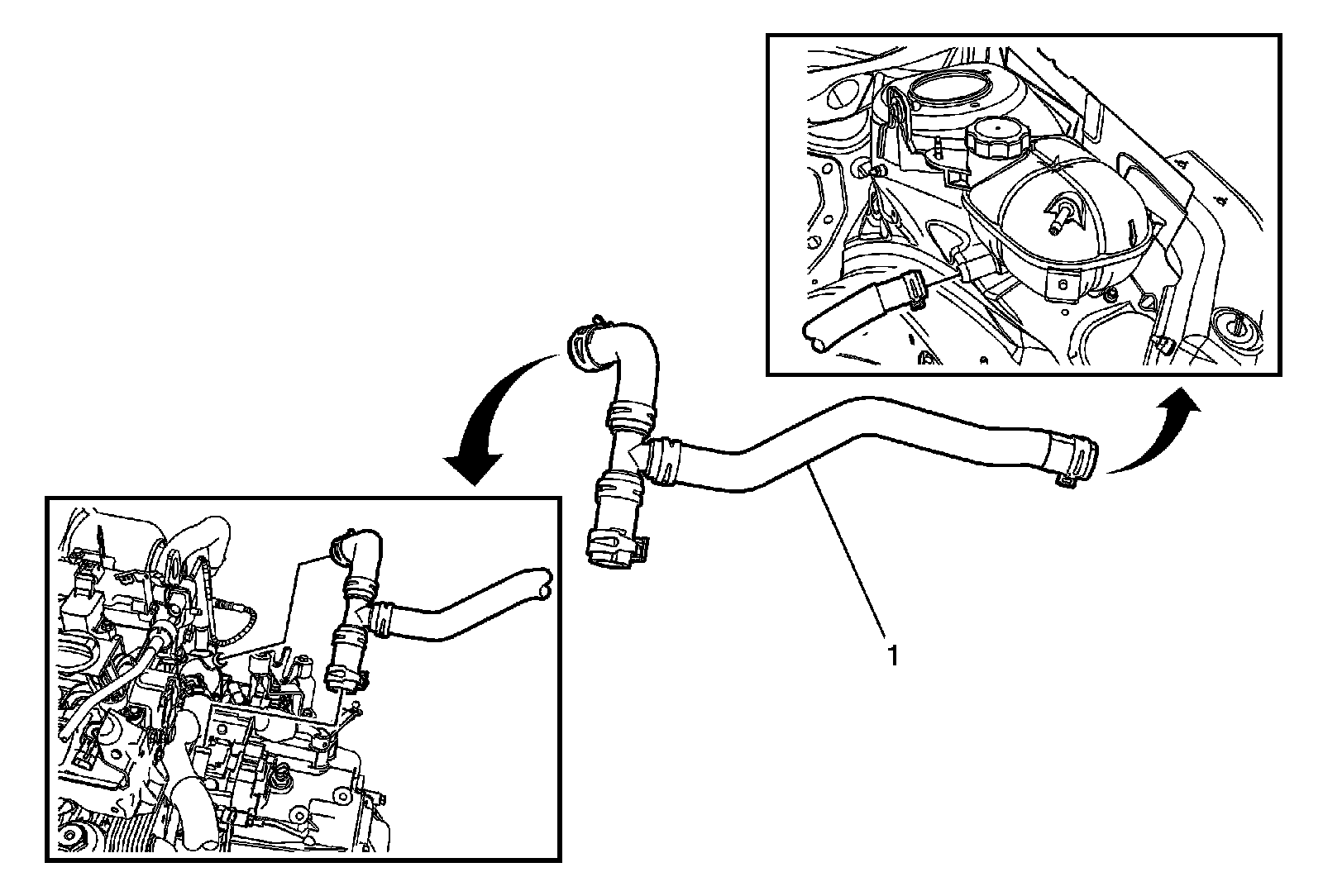 1