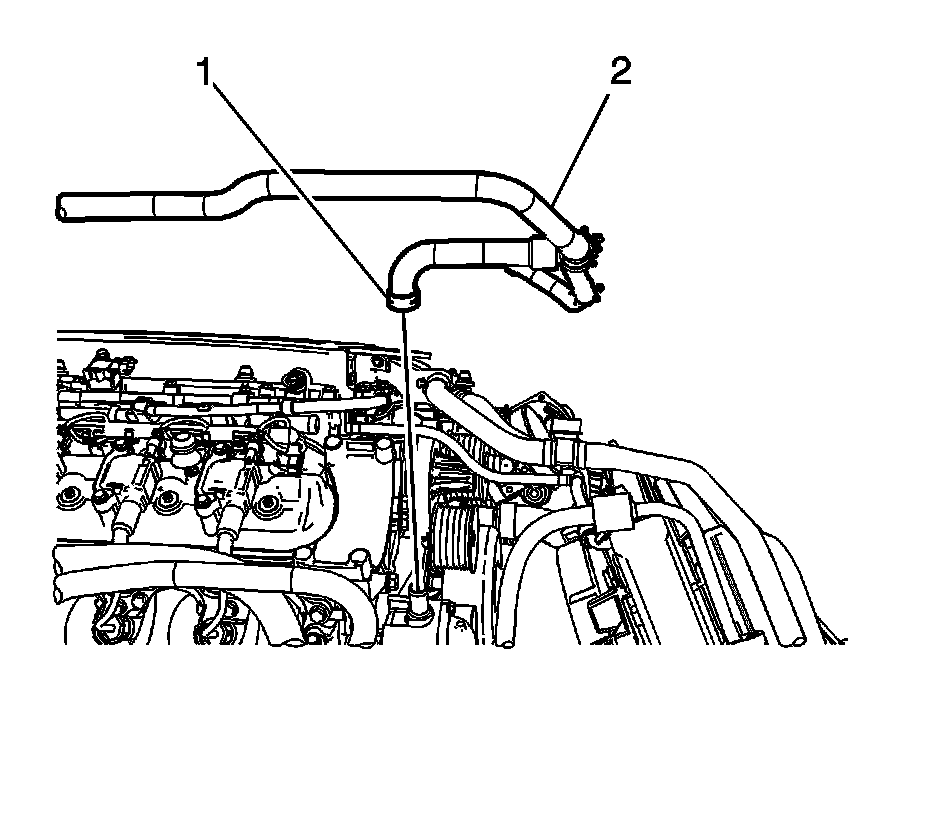 1
2