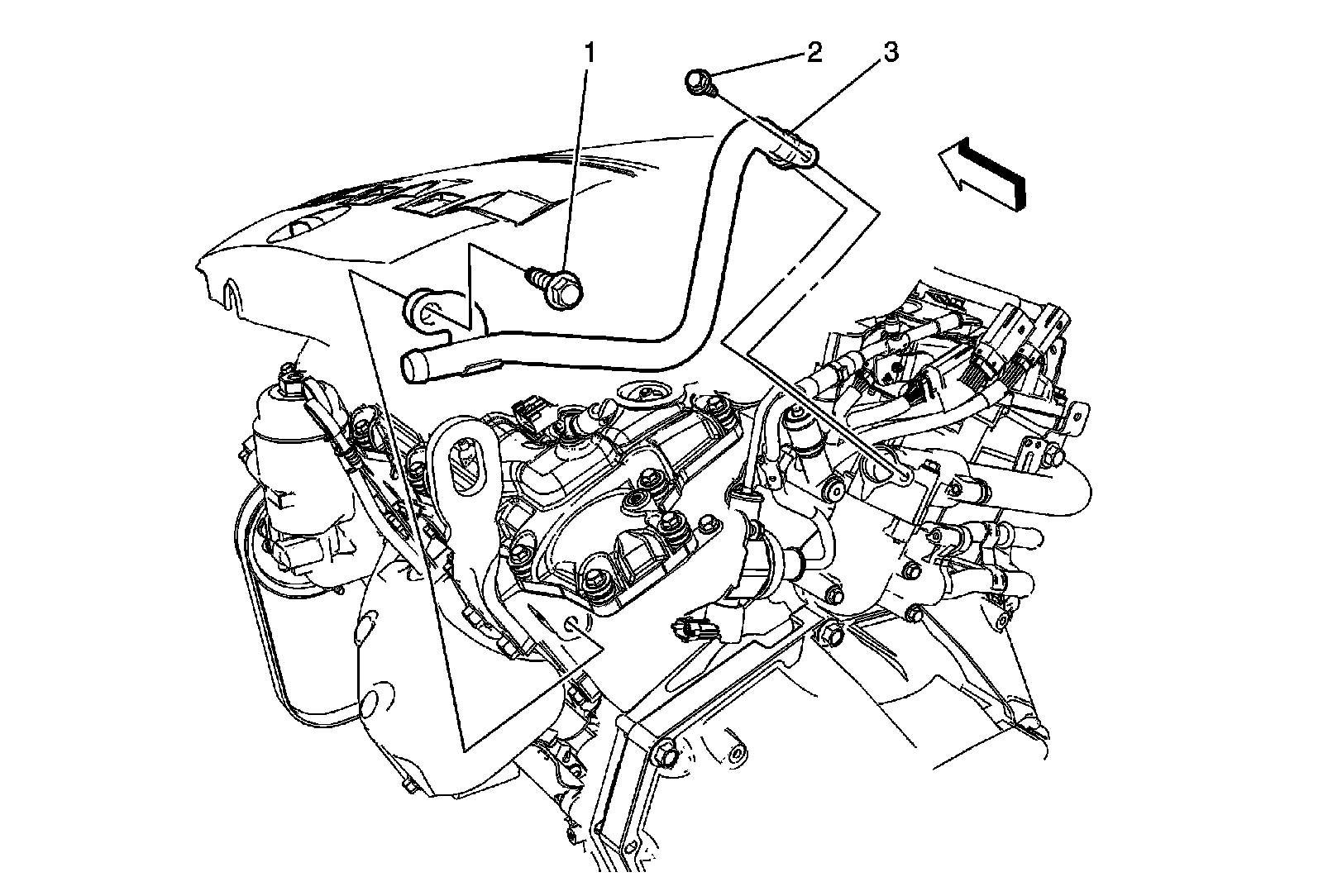 1
2
3