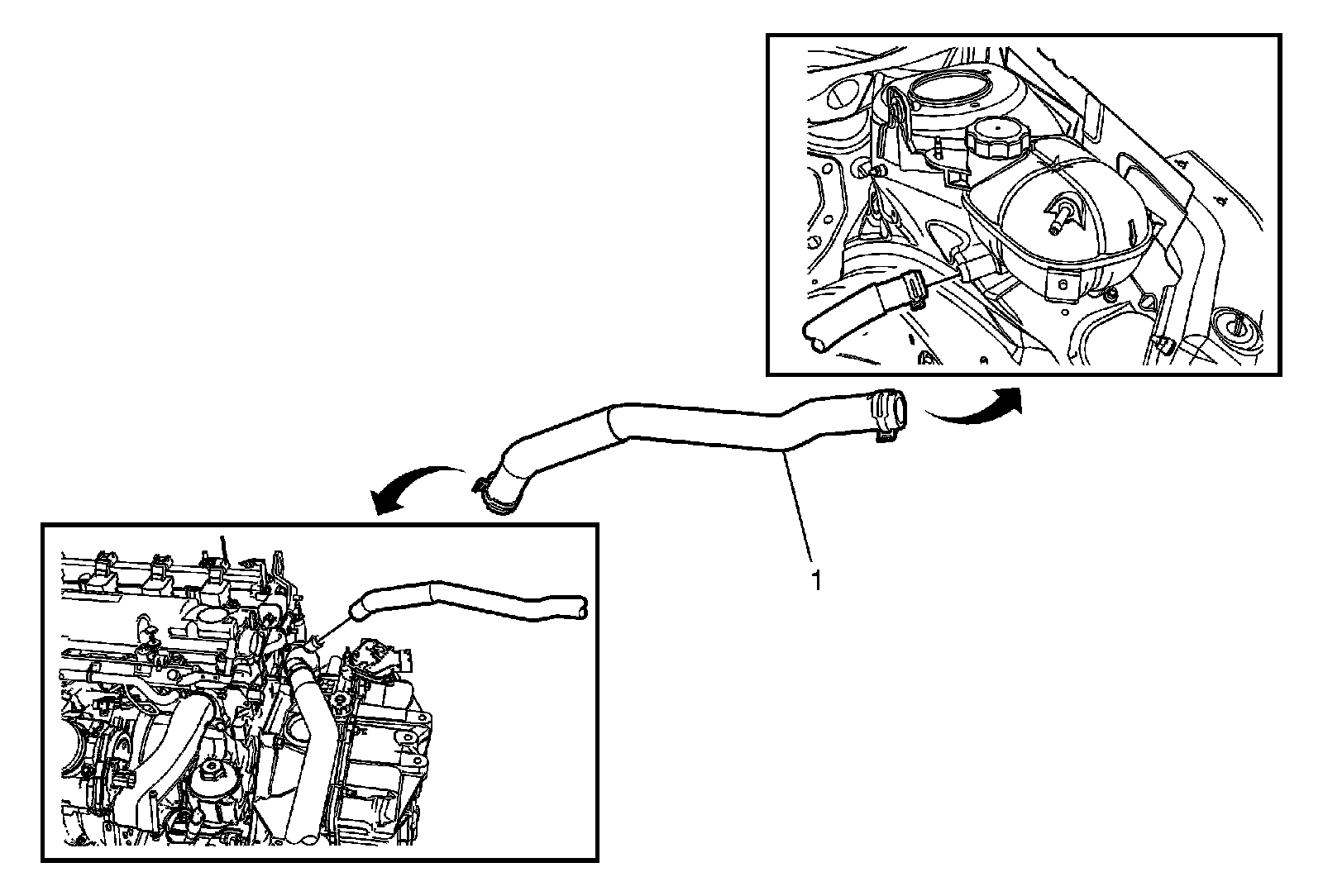 1