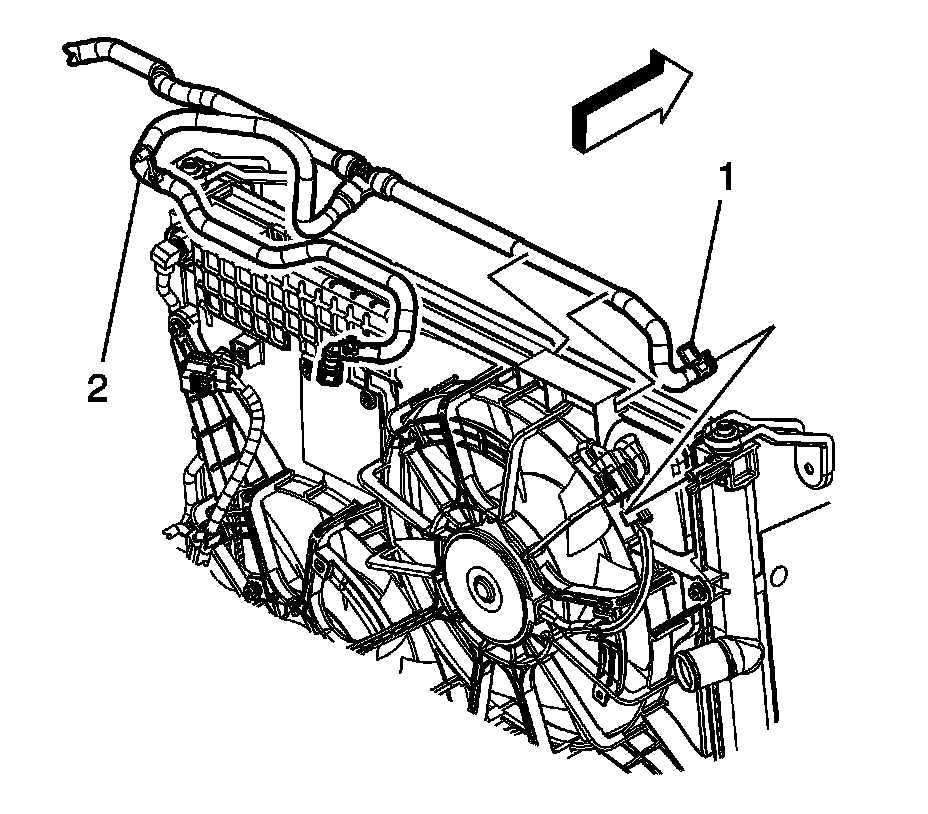 1

2