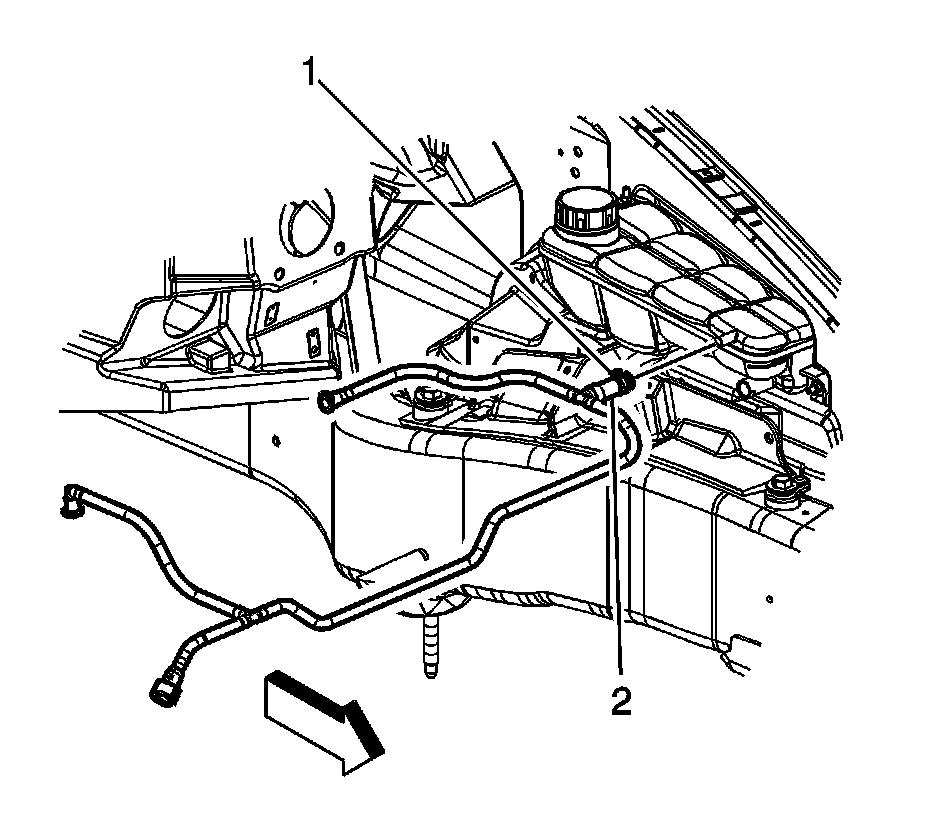 1

2