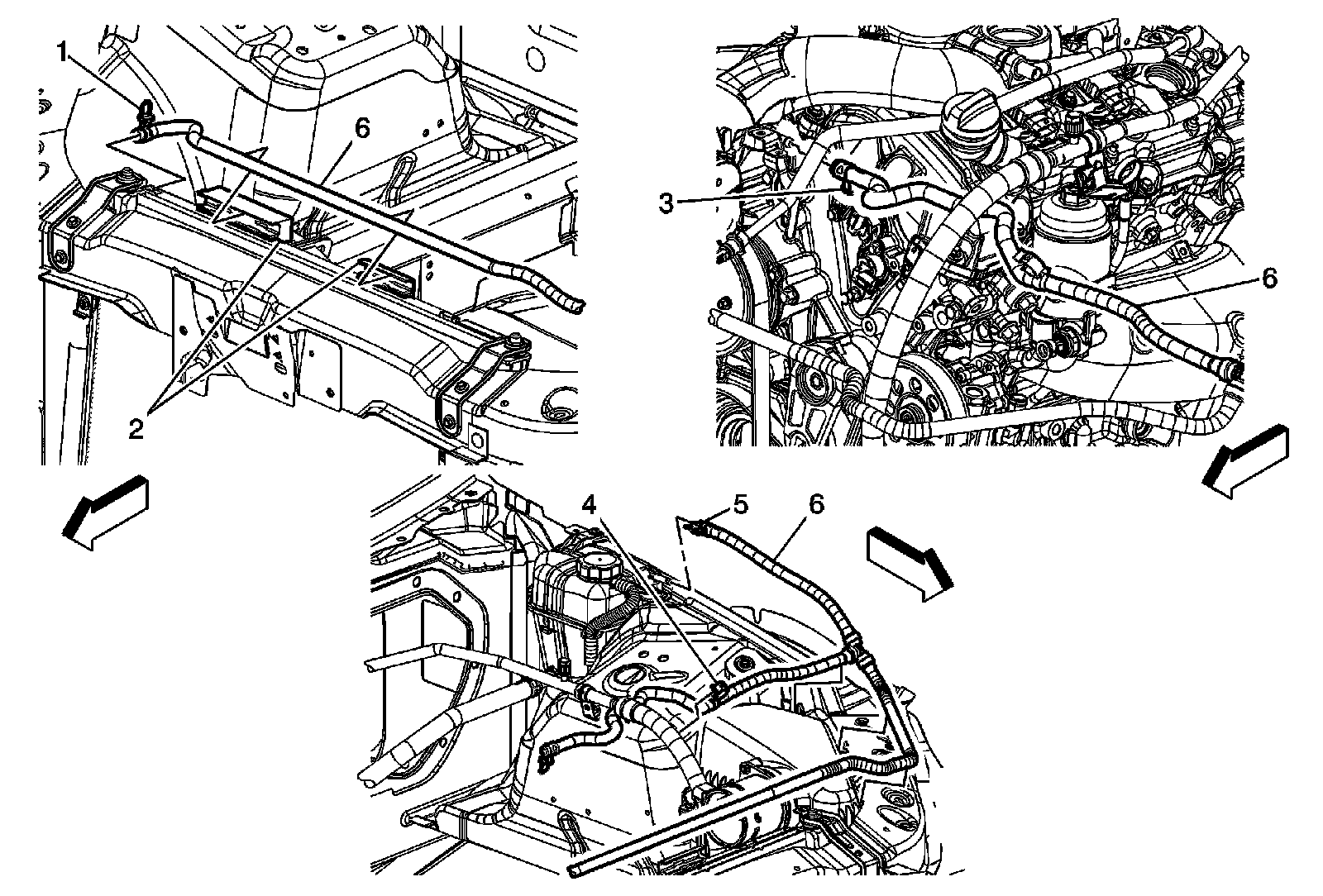 1
6
2
3
6
4
5
6