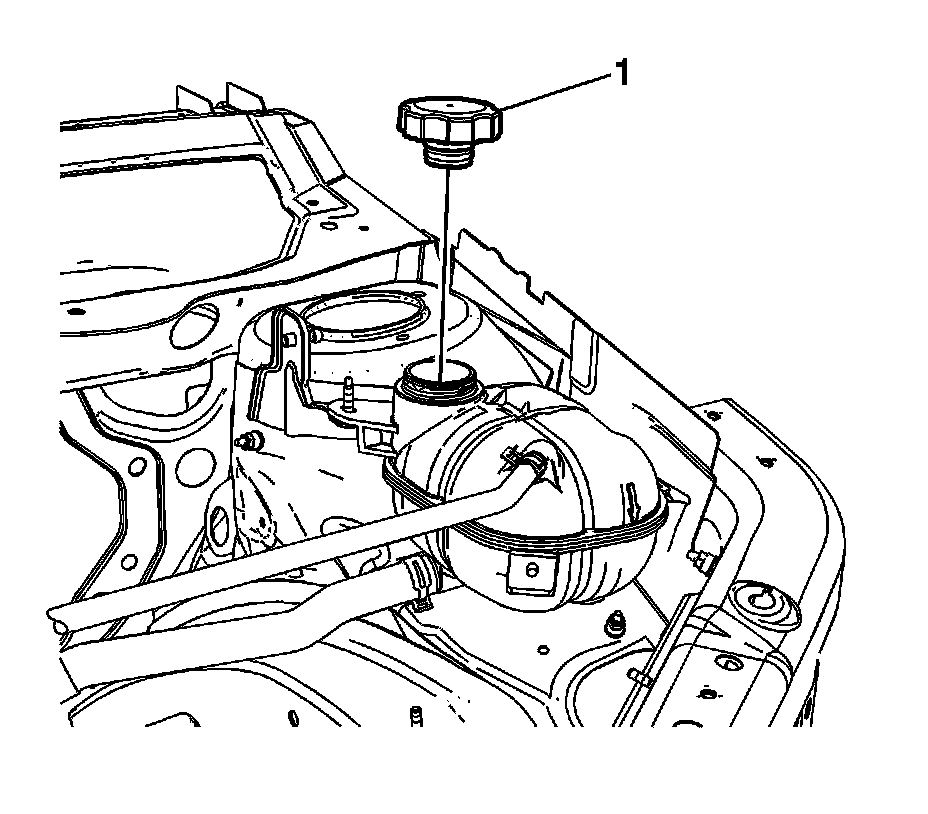 1