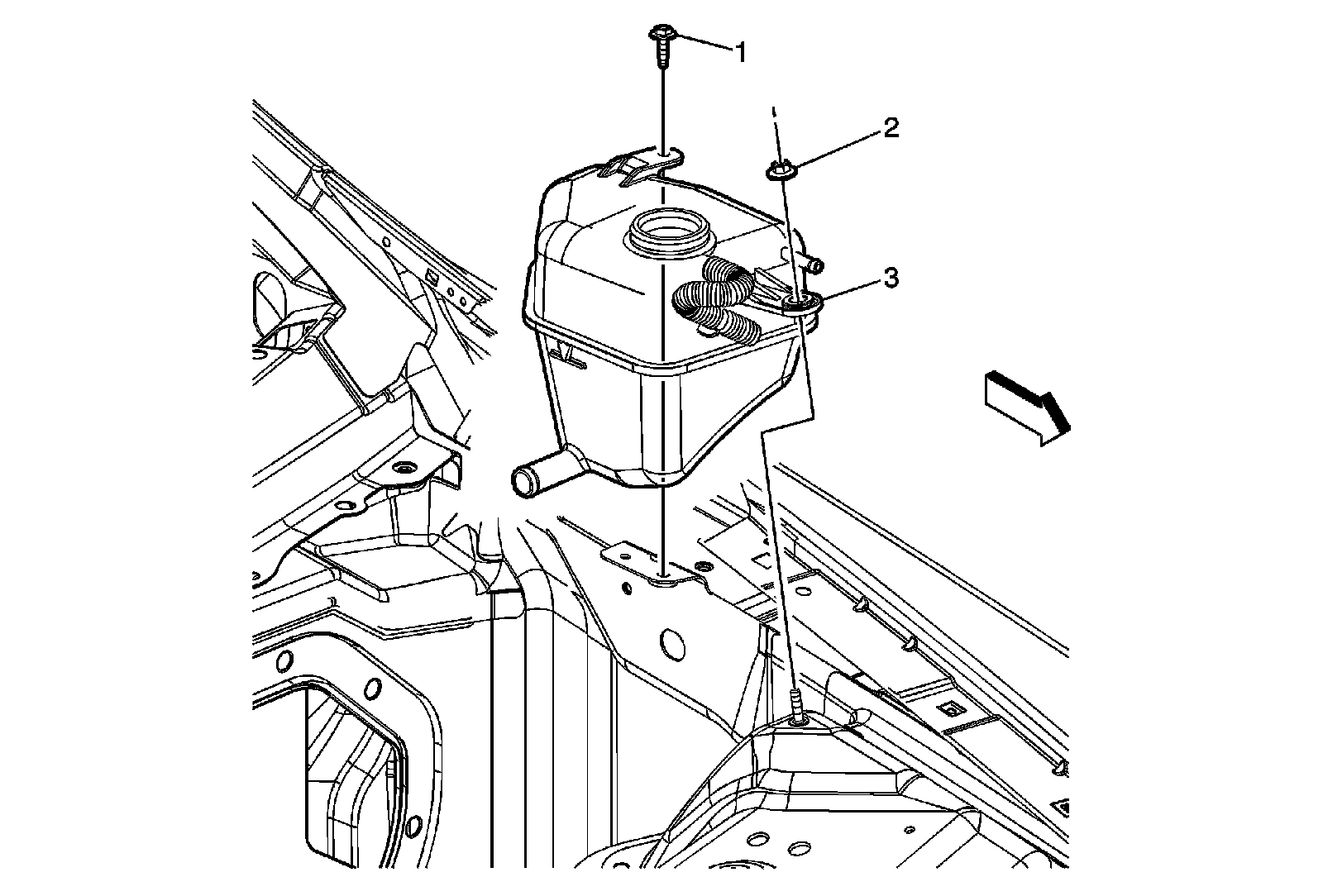 1
2
3