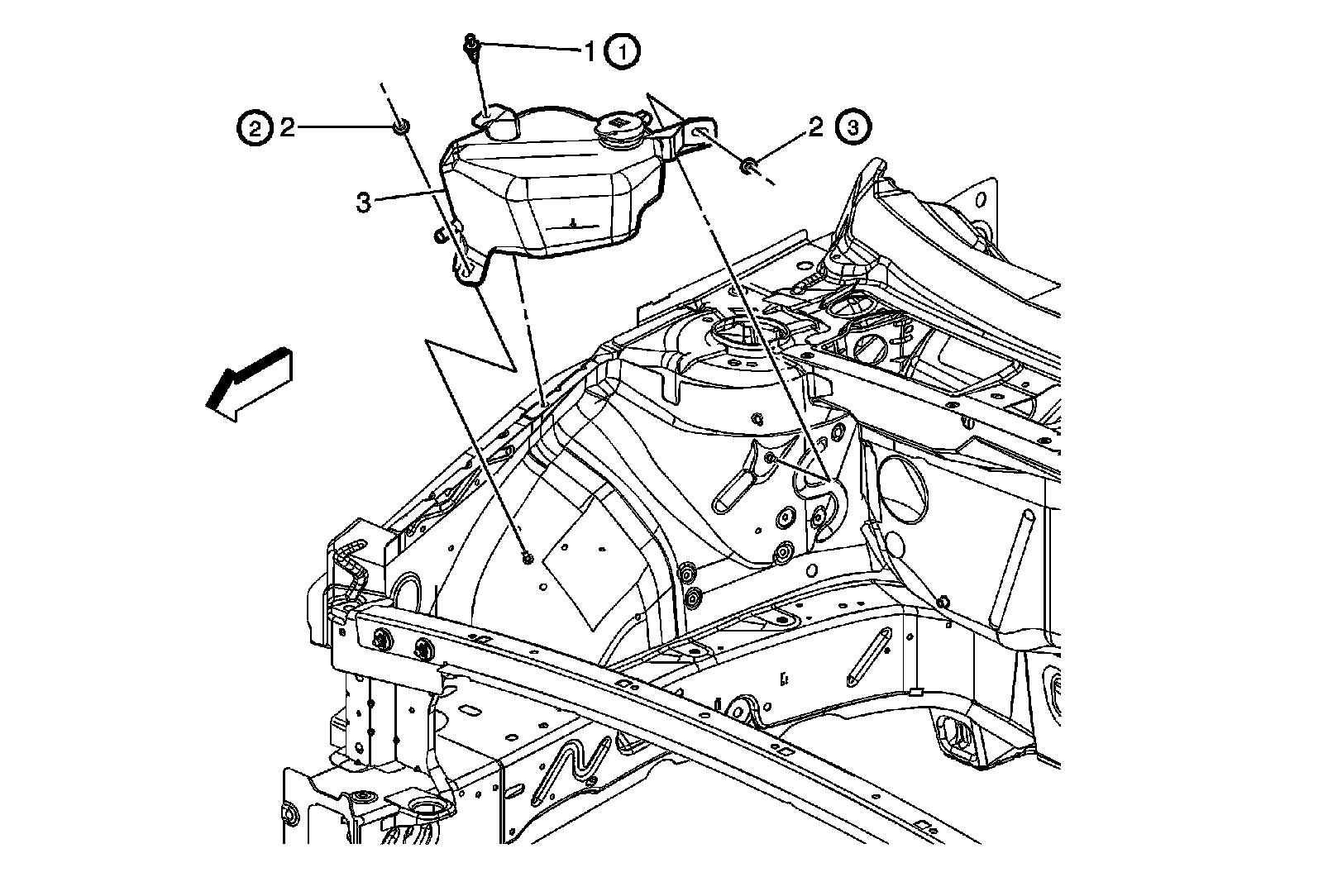 1 1
2 2
2 3
3