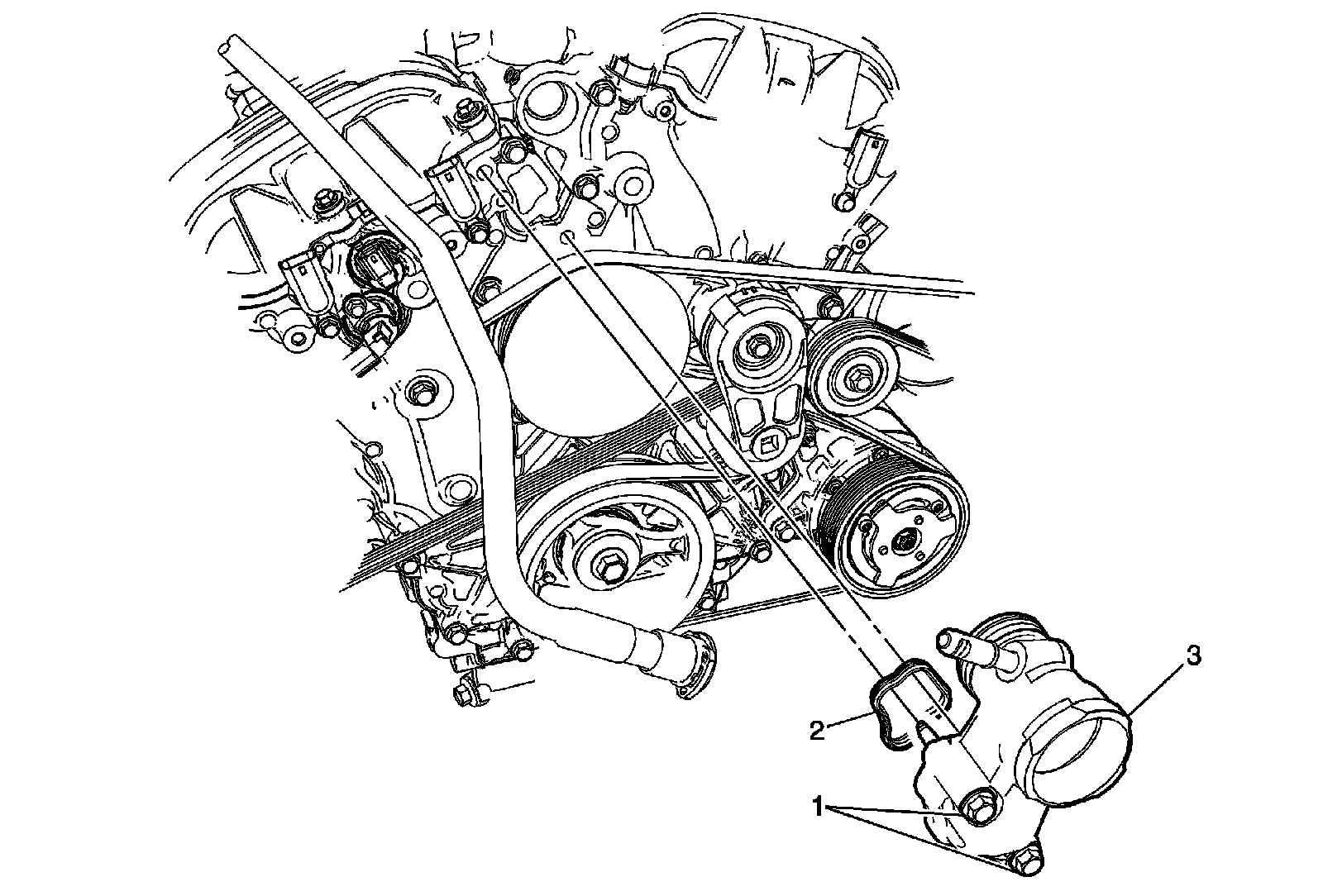 3
2
1