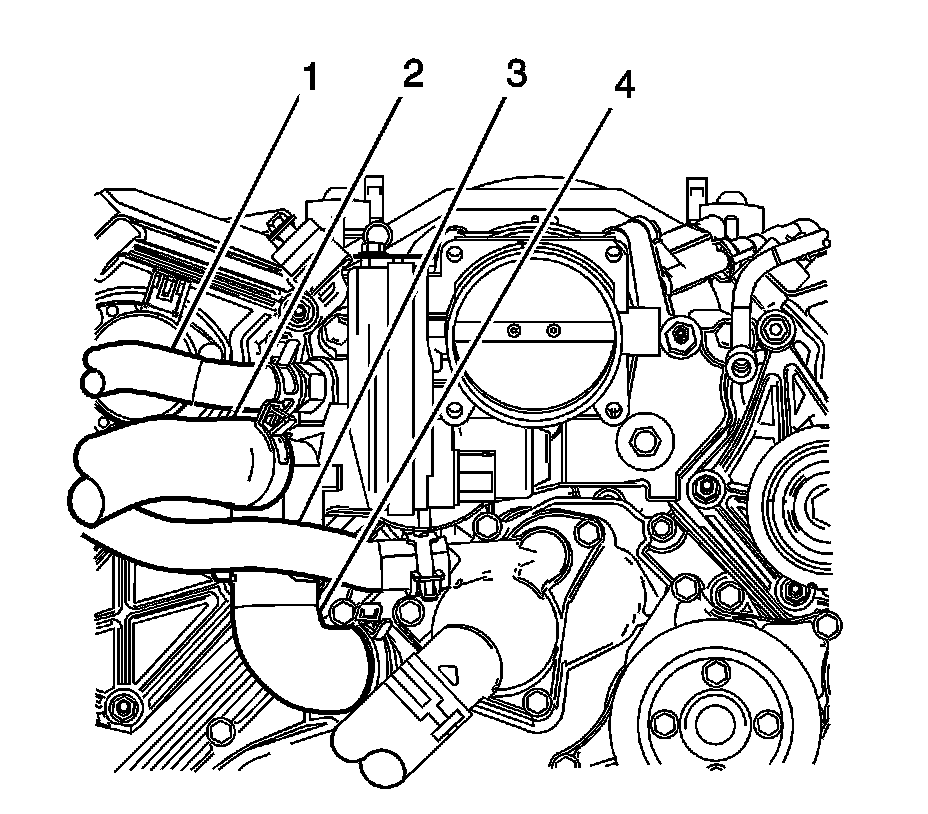 1
2
3
4