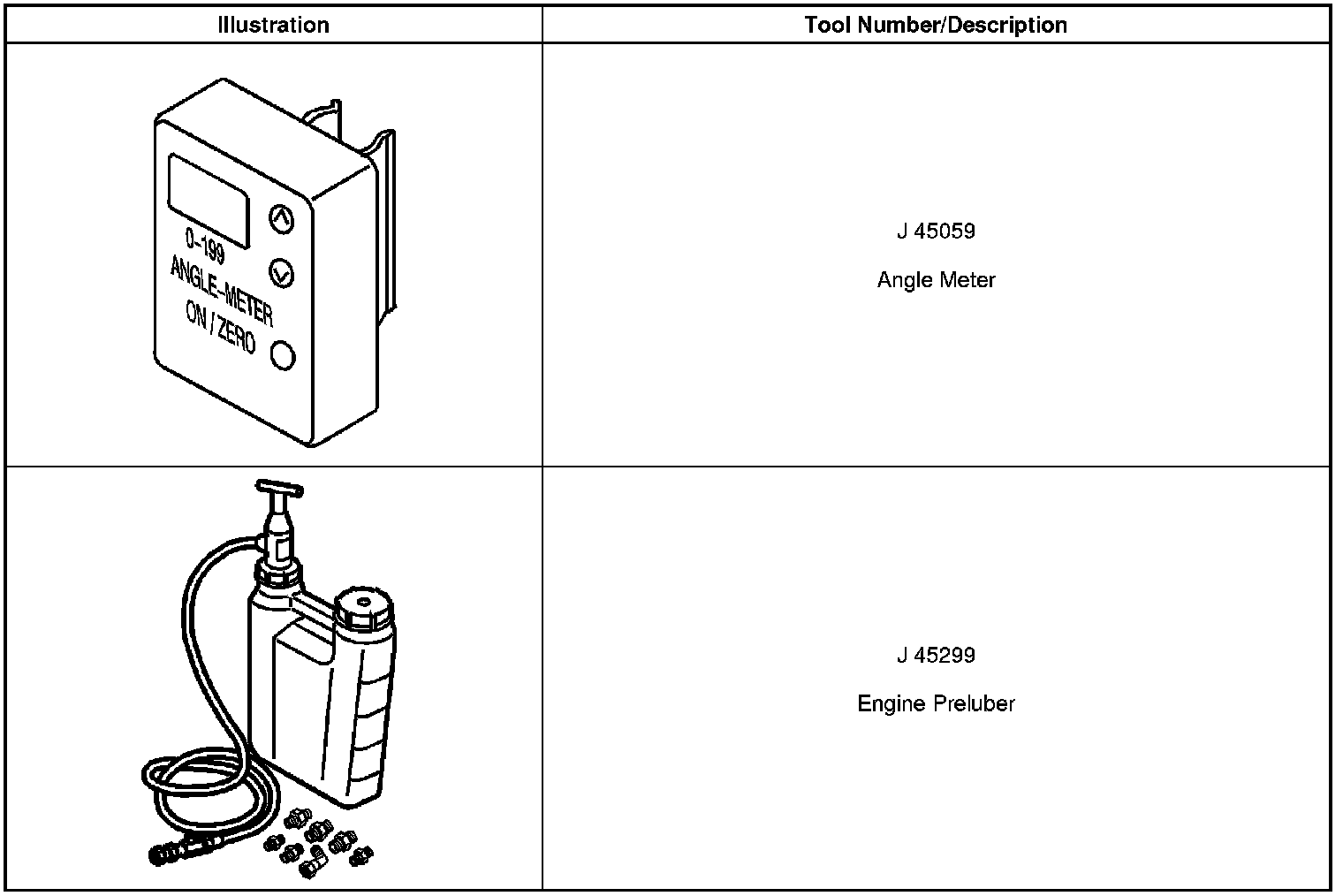 | Illustration | Tool Number/Description |
|---|---|
| 0-199 ANGLE-METER ON / ZERO | J 45059 Angle Meter |
| | J 45299 Engine Preluber |