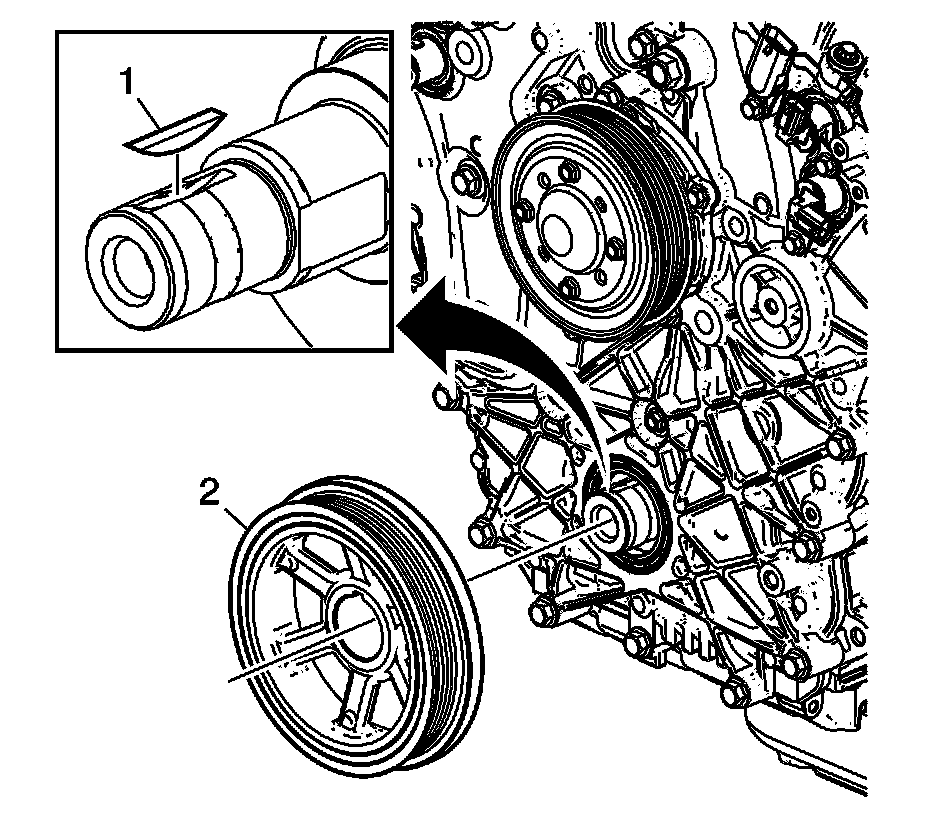 1
2