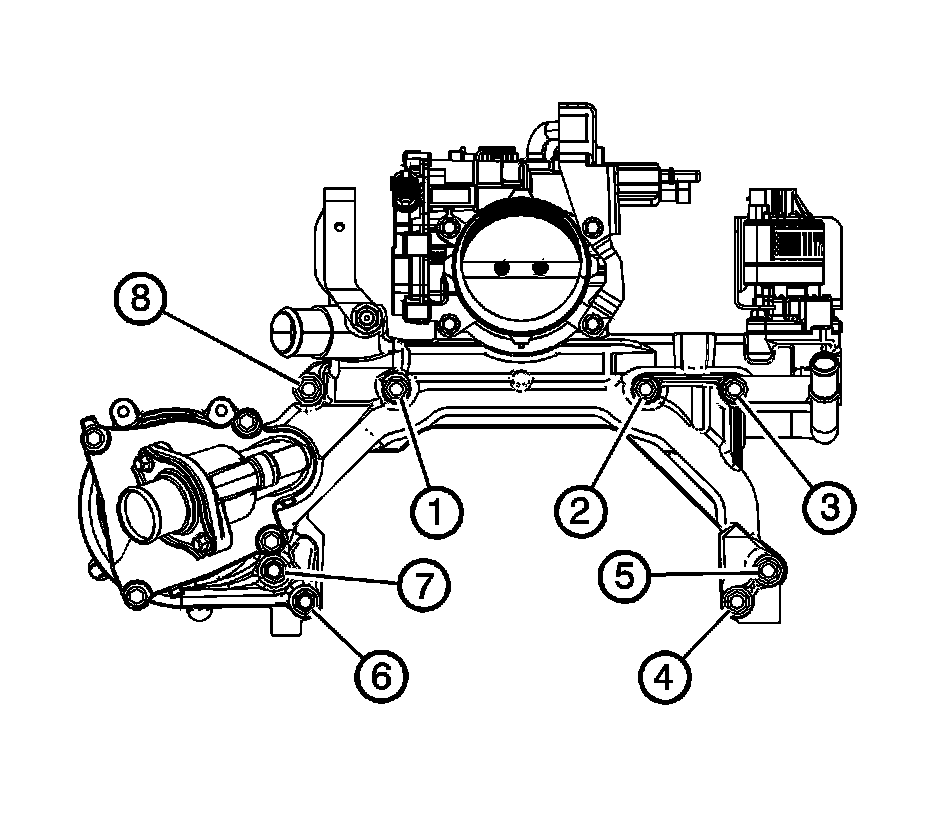 8
1
2
3
7
5
6
4