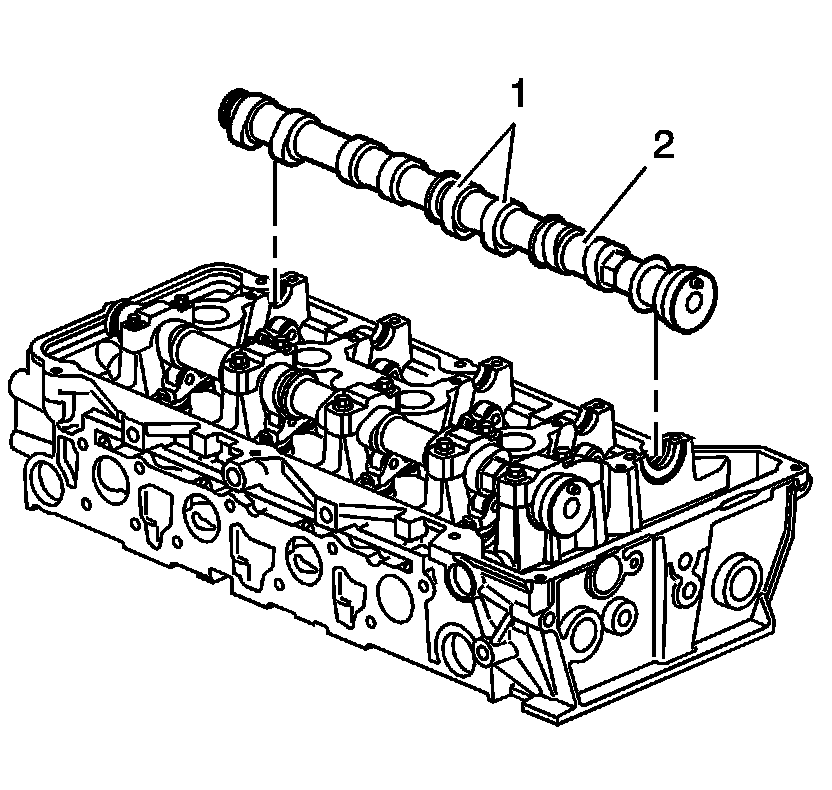 1
2