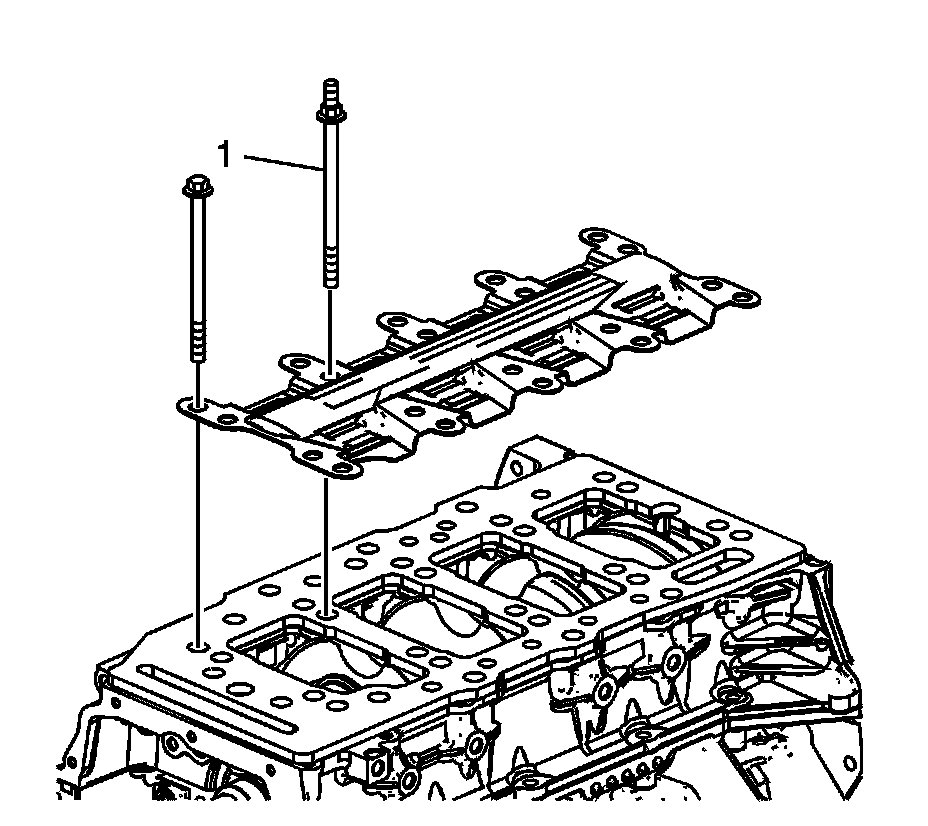 1