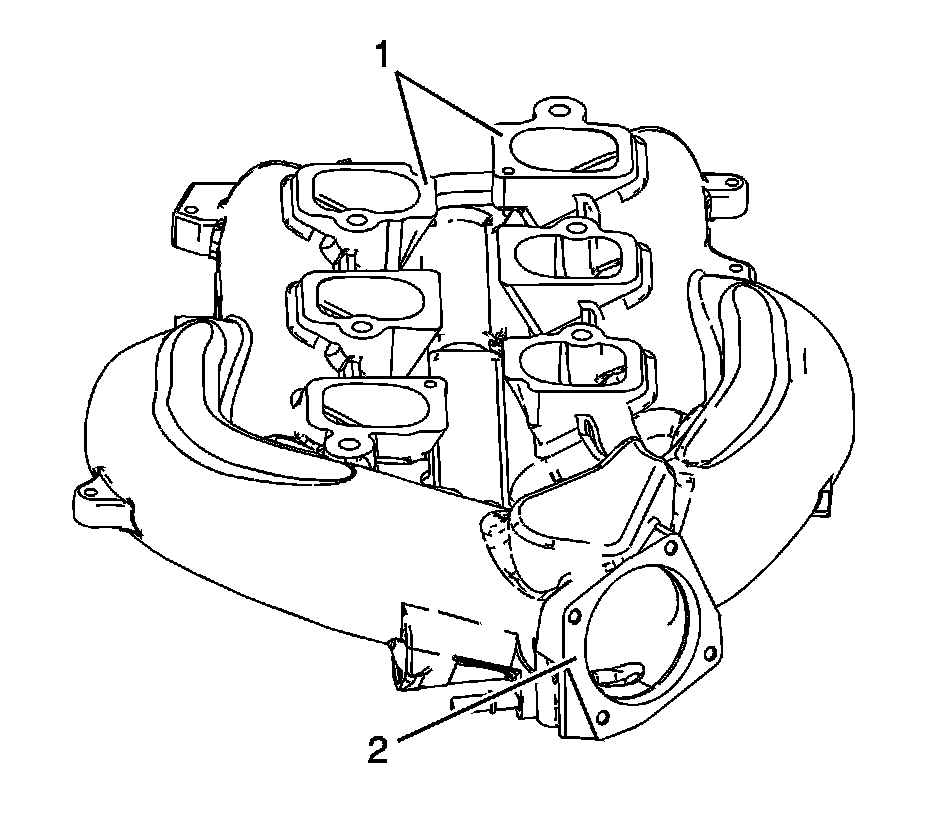 1

2