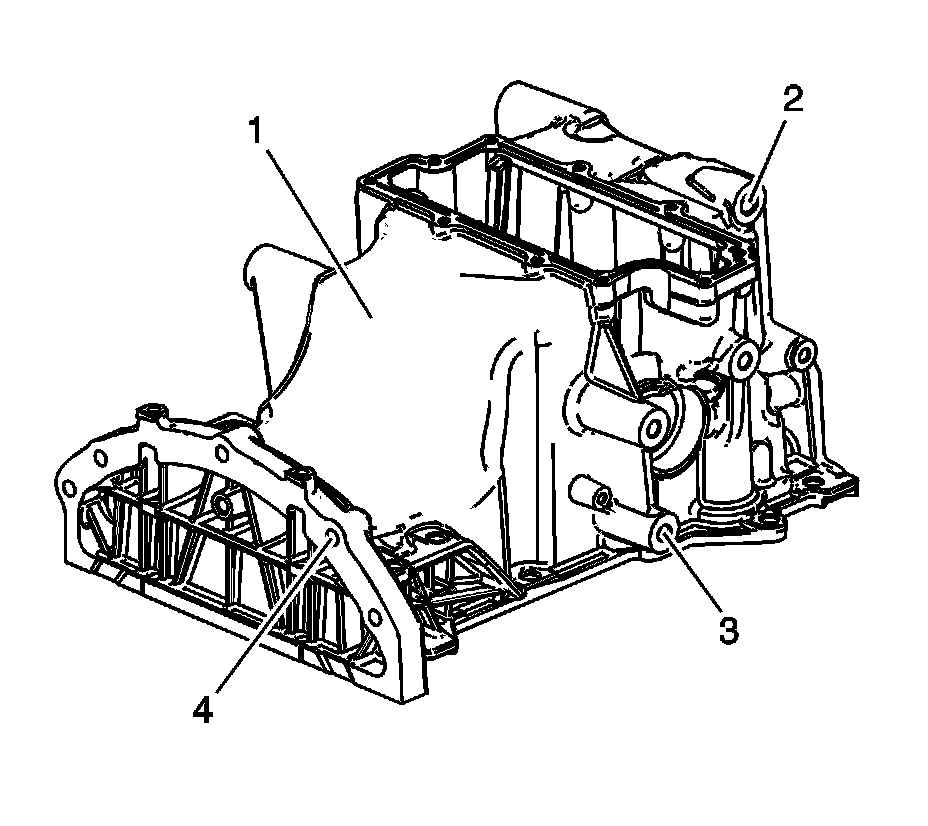 1
2
3
4