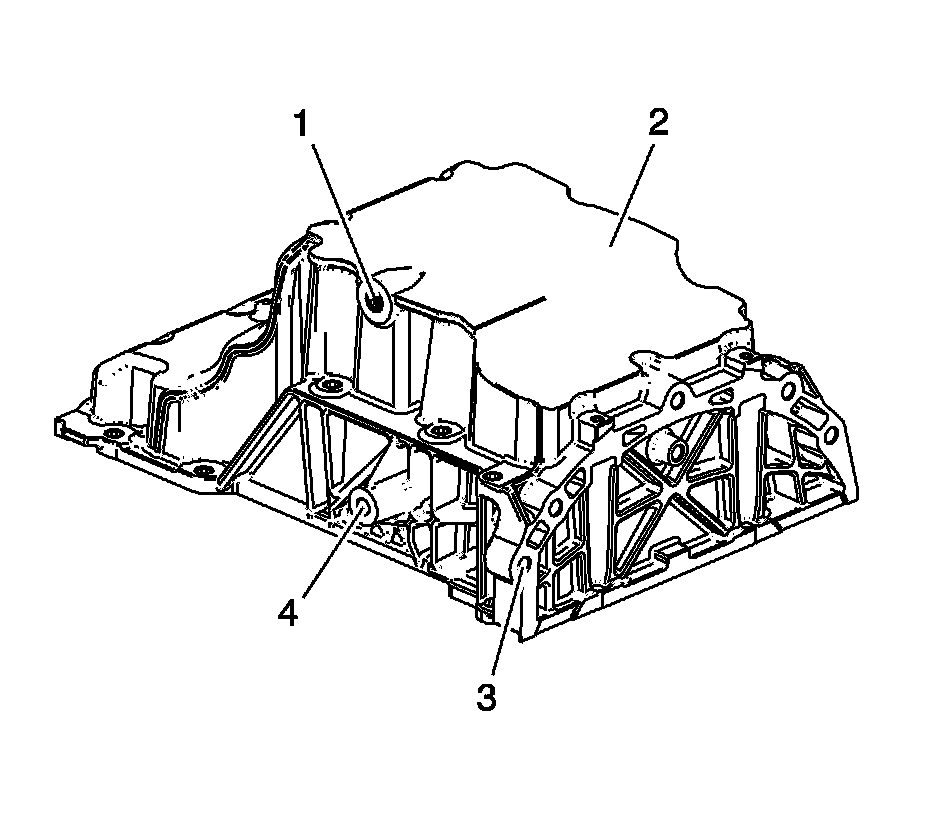 1
2
4
3