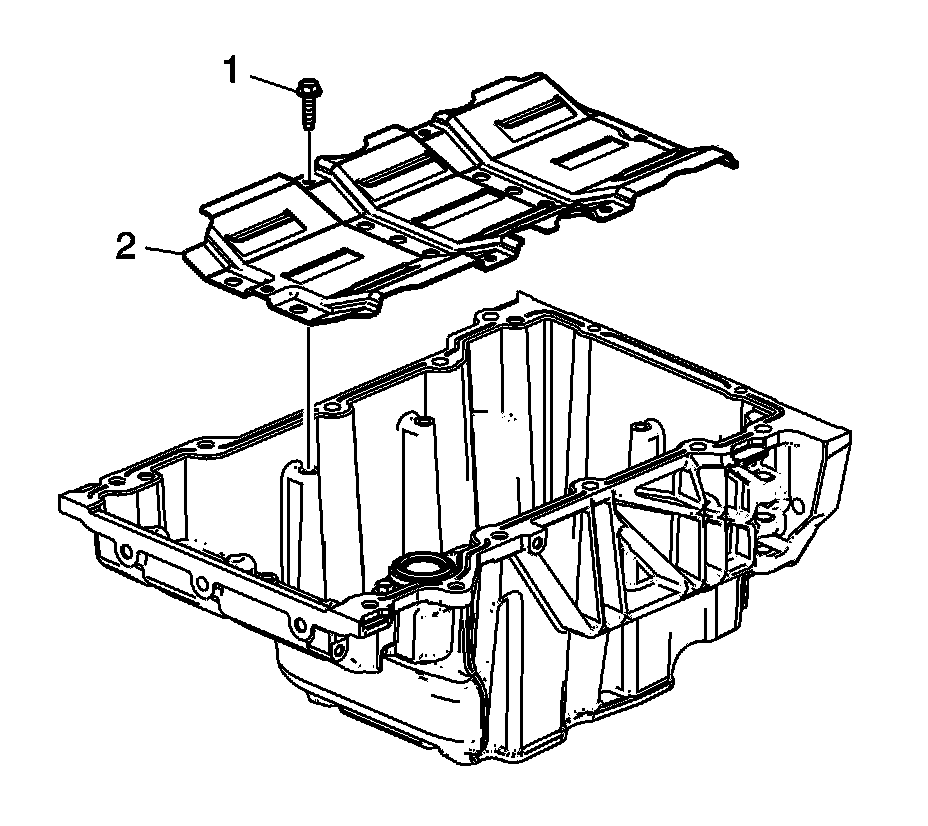 1

2