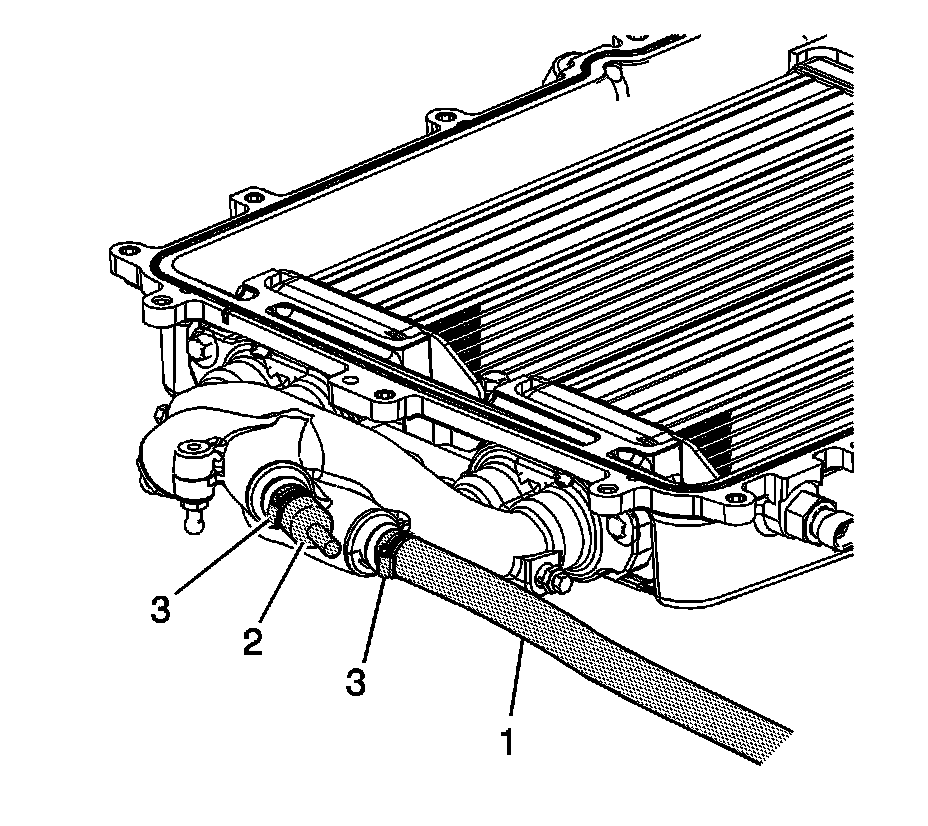 3
2
3
1