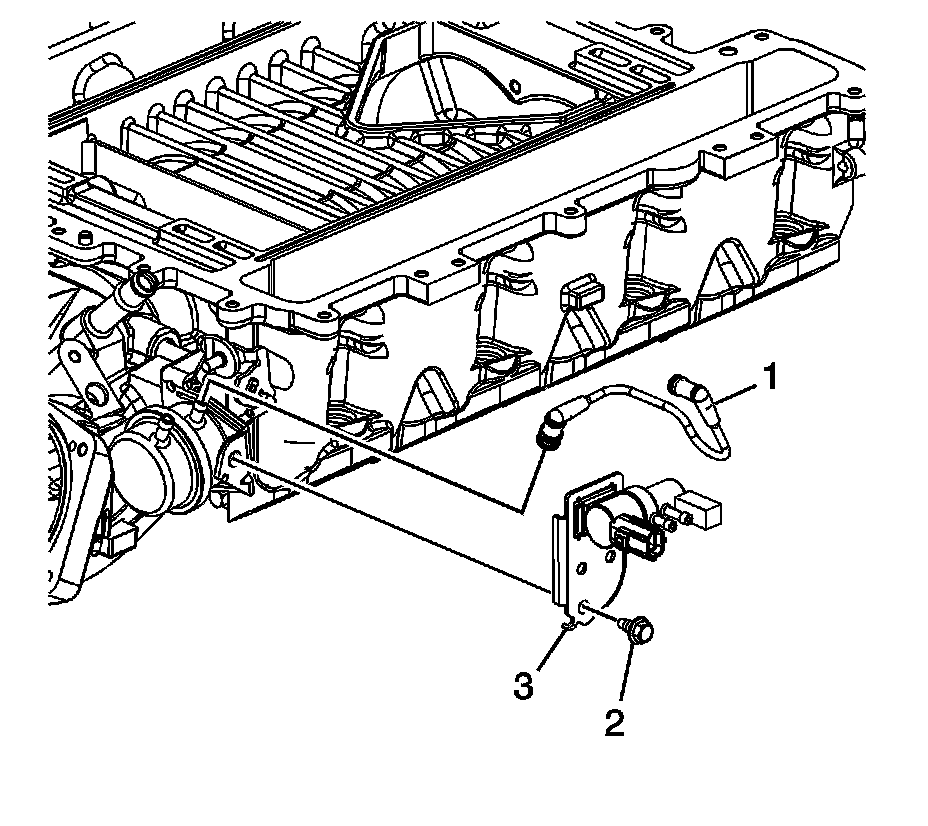 1
3
2