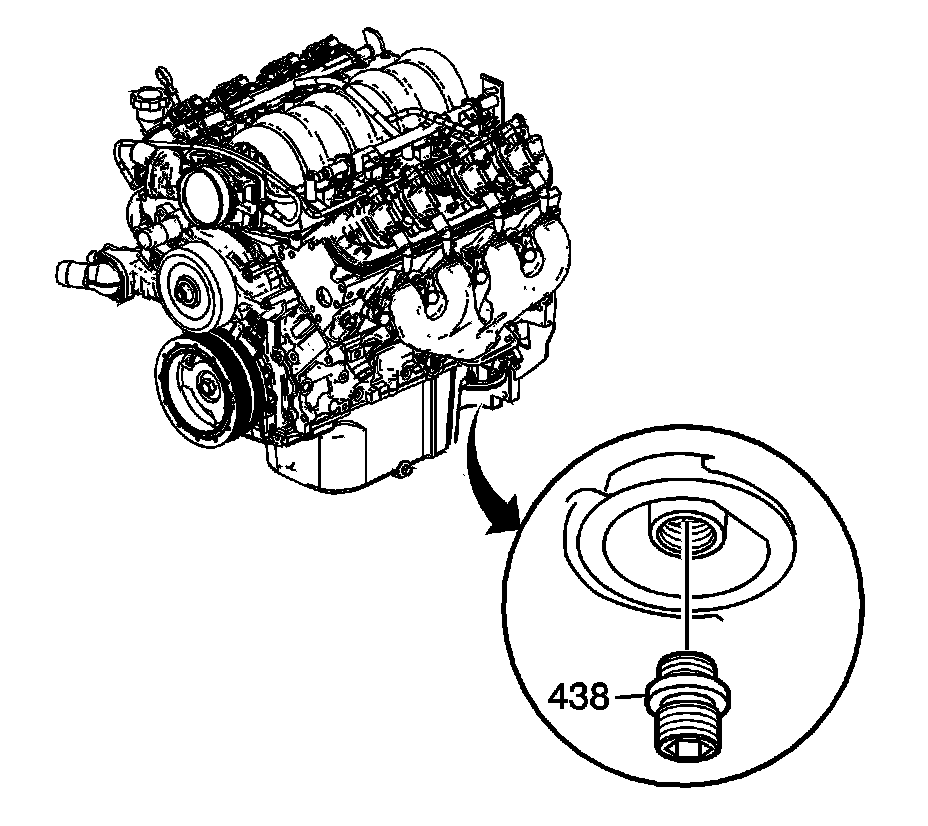 438