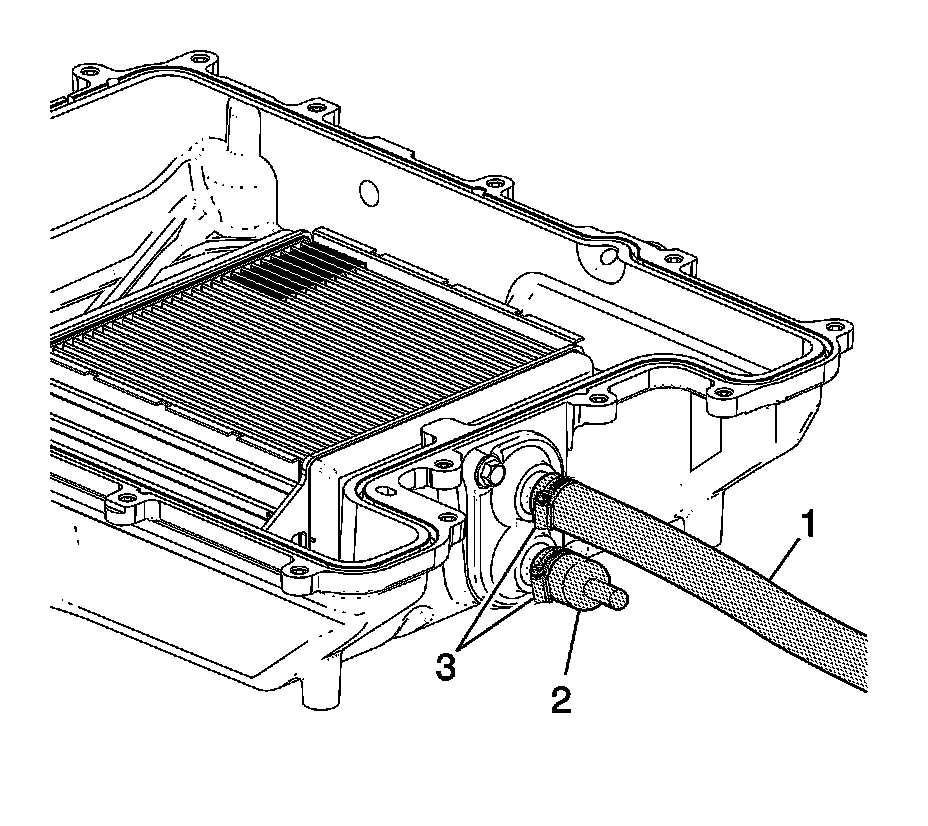 1
3
2